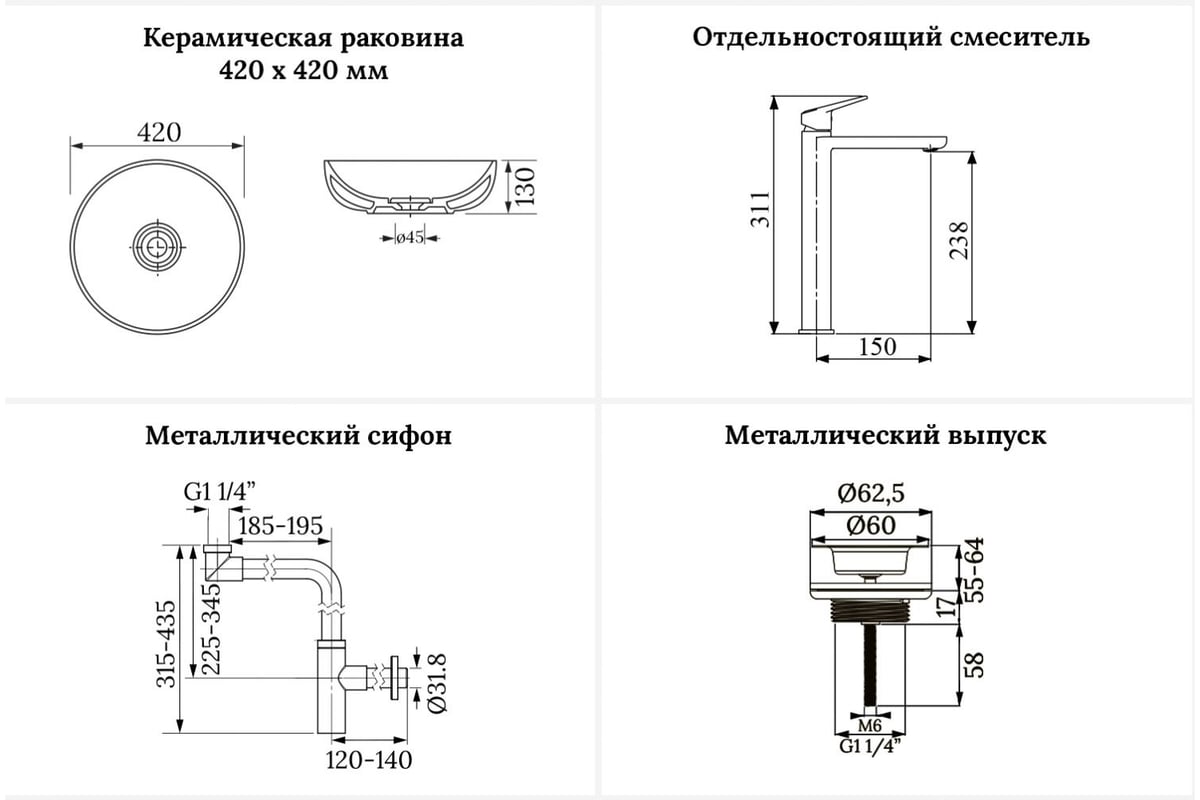 Керамическая раковина
420 x 420 мм

420

130

ø45

Отдельностоящий смеситель

311

238

150

Металлический сифон

G1 1/4"

185-195

315-435

225-345

Ø31.8

120-140

Металлический выпуск

Ø62,5

Ø60

55-64

17

58

M6

G1 1/4"