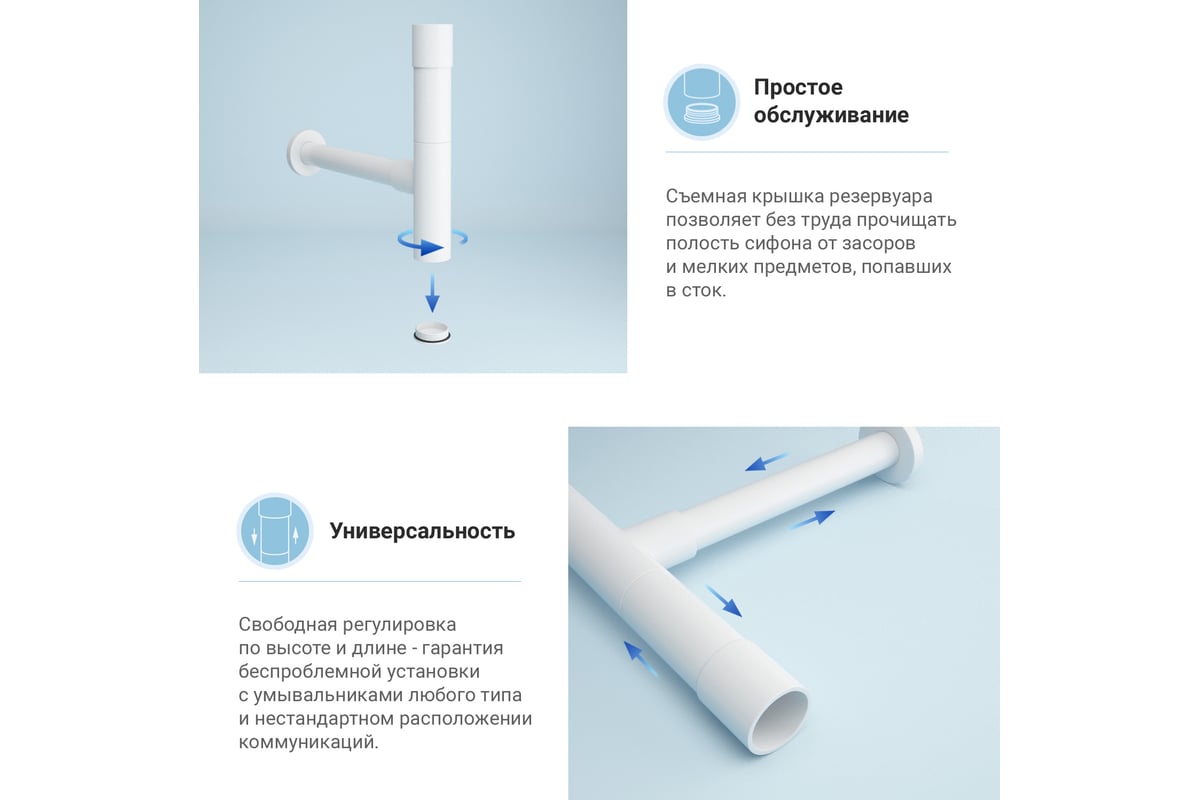 Простое обслуживание

Съемная крышка резервуара позволяет без труда прочищать полость сифона от засоров и мелких предметов, попавших в сток.

Универсальность

Свободная регулировка по высоте и длине - гарантия беспроблемной установки с умывальниками любого типа и нестандартном расположении коммуникаций.