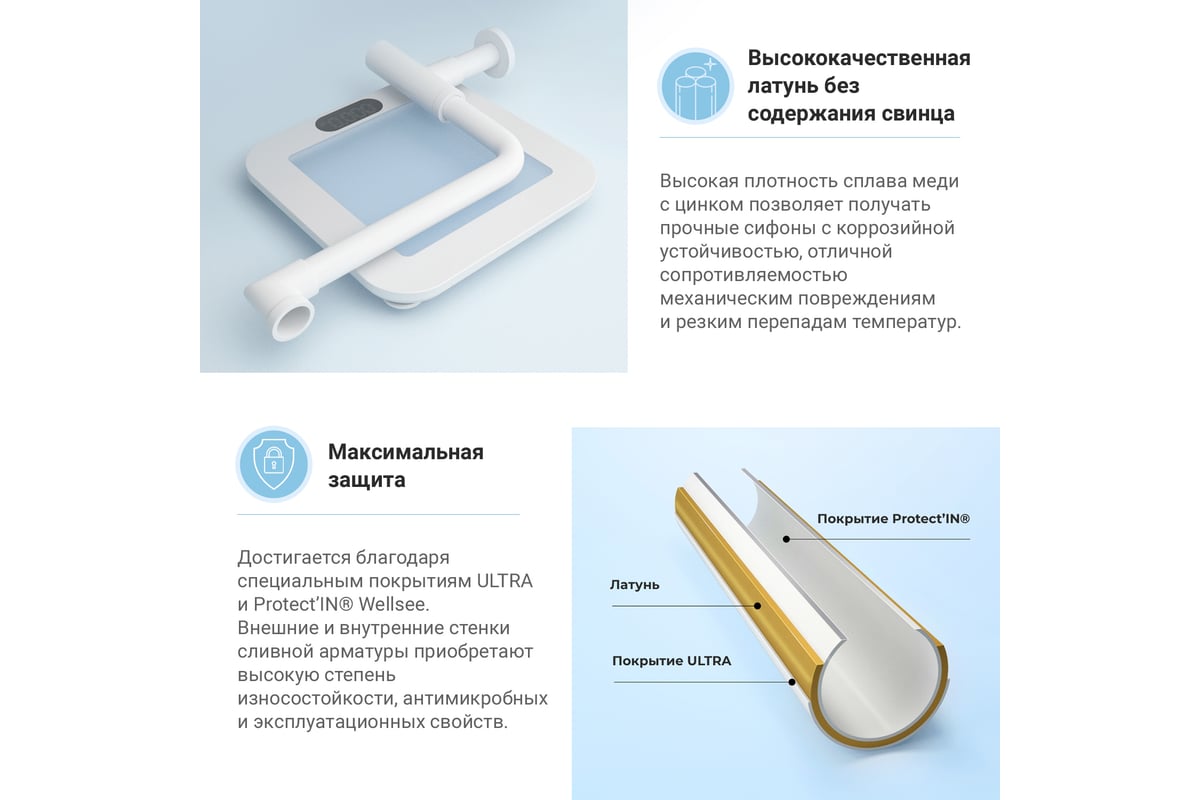 Высококачественная латунь без содержания свинца

Высокая плотность сплава меди с цинком позволяет получать прочные сифоны с коррозийной устойчивостью, отличной сопротивляемостью механическим повреждениям и резким перепадам температур.

Максимальная защита

Достигается благодаря специальным покрытиям ULTRA и Protect'IN® Wellsee. Внешние и внутренние стенки сливной арматуры приобретают высокую степень износостойкости, антимикробных и эксплуатационных свойств.

Покрытие Protect'IN®

Латунь

Покрытие ULTRA