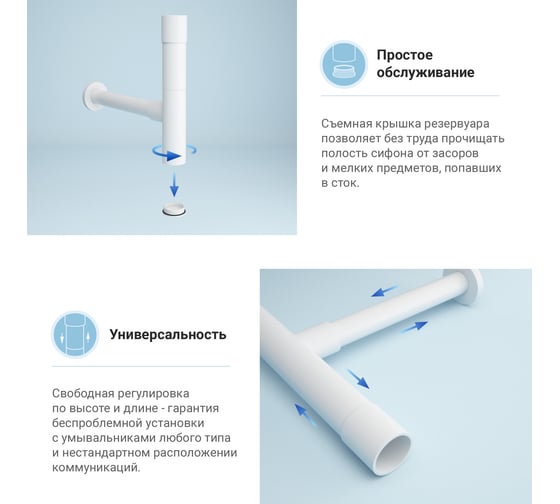 Простое обслуживание

Съемная крышка резервуара позволяет без труда прочищать полость сифона от засоров и мелких предметов, попавших в сток.

Универсальность

Свободная регулировка по высоте и длине - гарантия беспроблемной установки с умывальниками любого типа и нестандартном расположении коммуникаций.