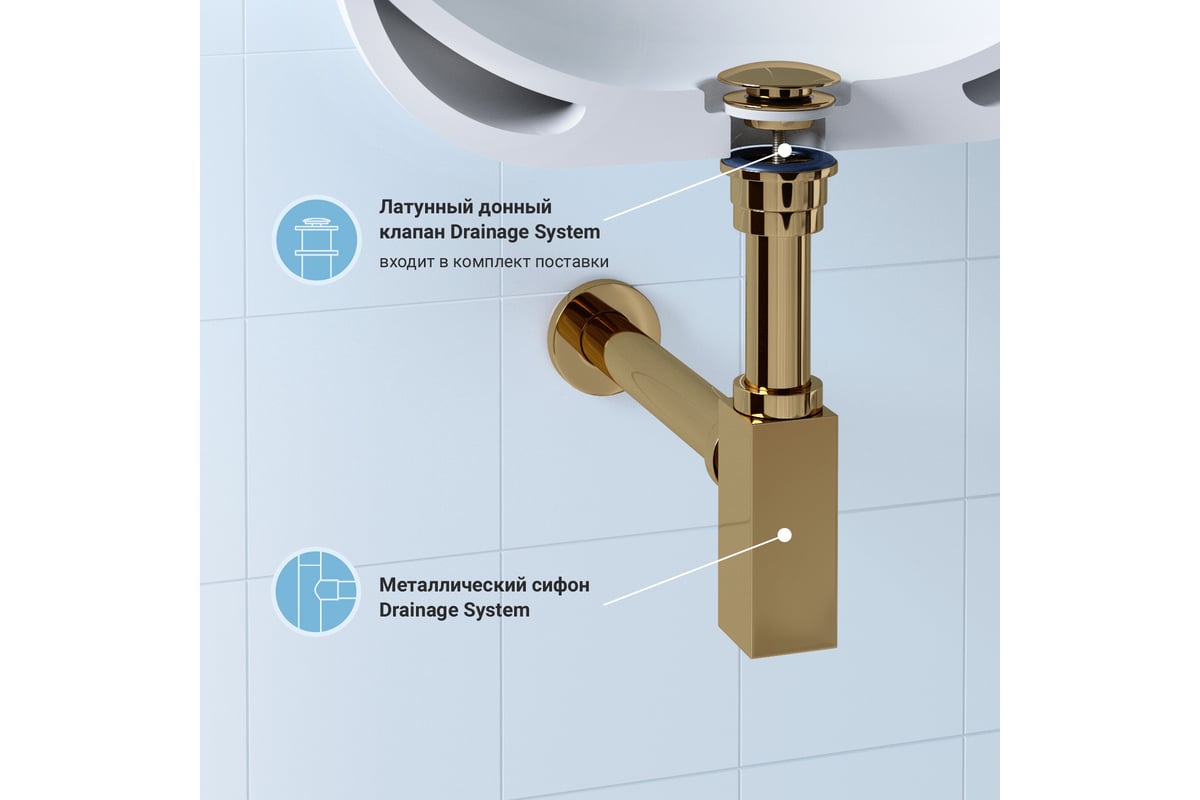 Латунный донный клапан Drainage System
входит в комплект поставки

Металлический сифон Drainage System