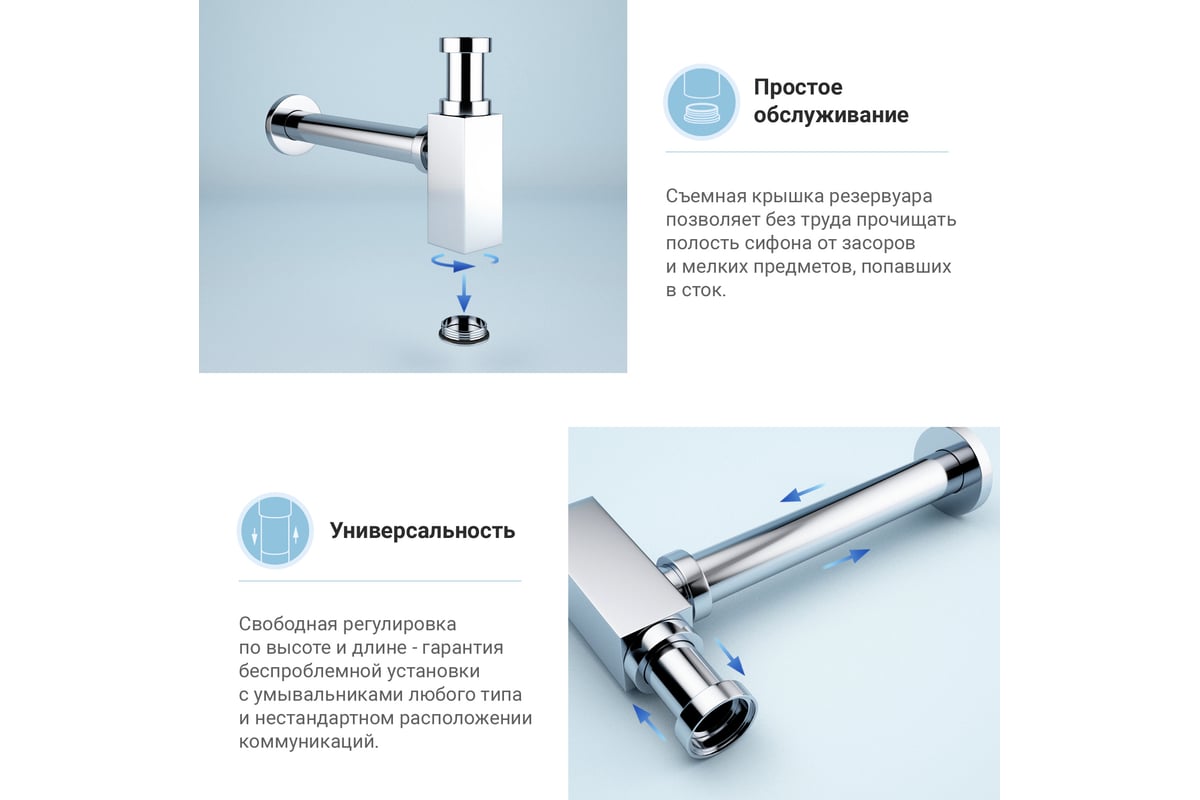 Простое обслуживание

Съемная крышка резервуара позволяет без труда прочищать полость сифона от засоров и мелких предметов, попавших в сток.

Универсальность

Свободная регулировка по высоте и длине - гарантия беспроблемной установки с умывальниками любого типа и нестандартном расположении коммуникаций.