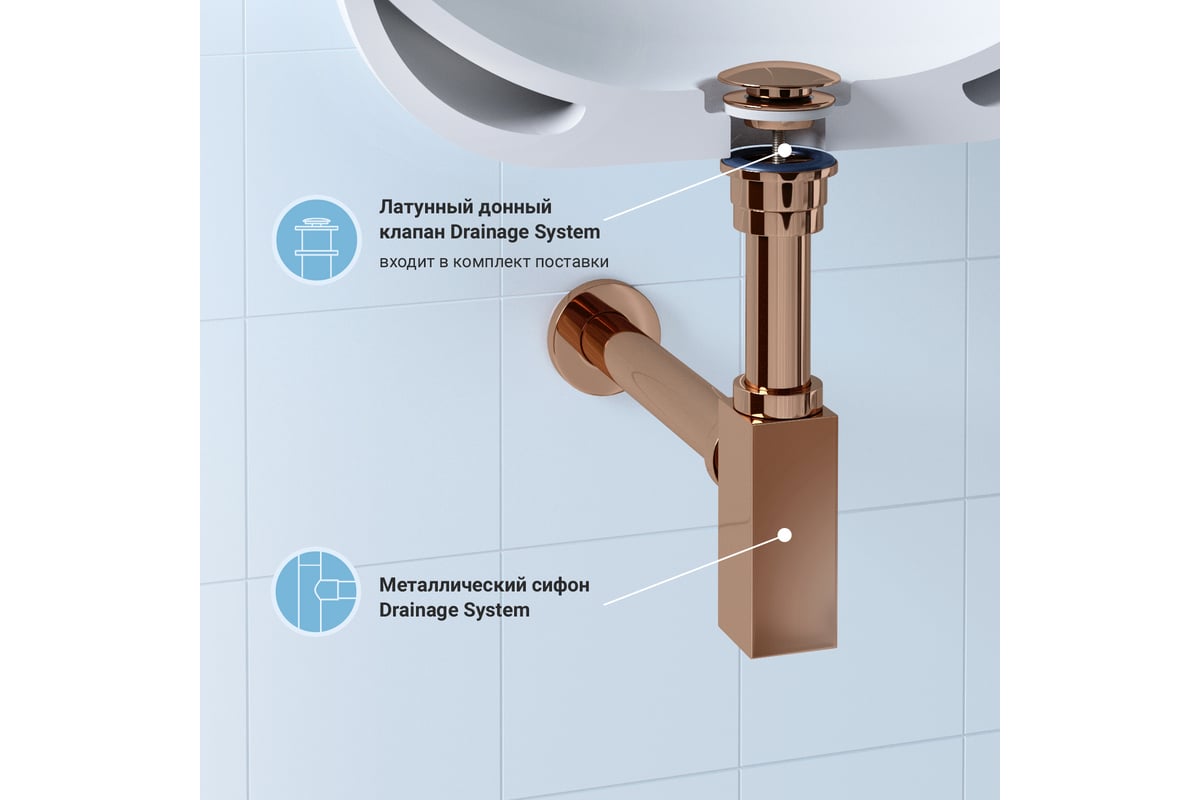 Латунный донный клапан Drainage System
входит в комплект поставки

Металлический сифон Drainage System