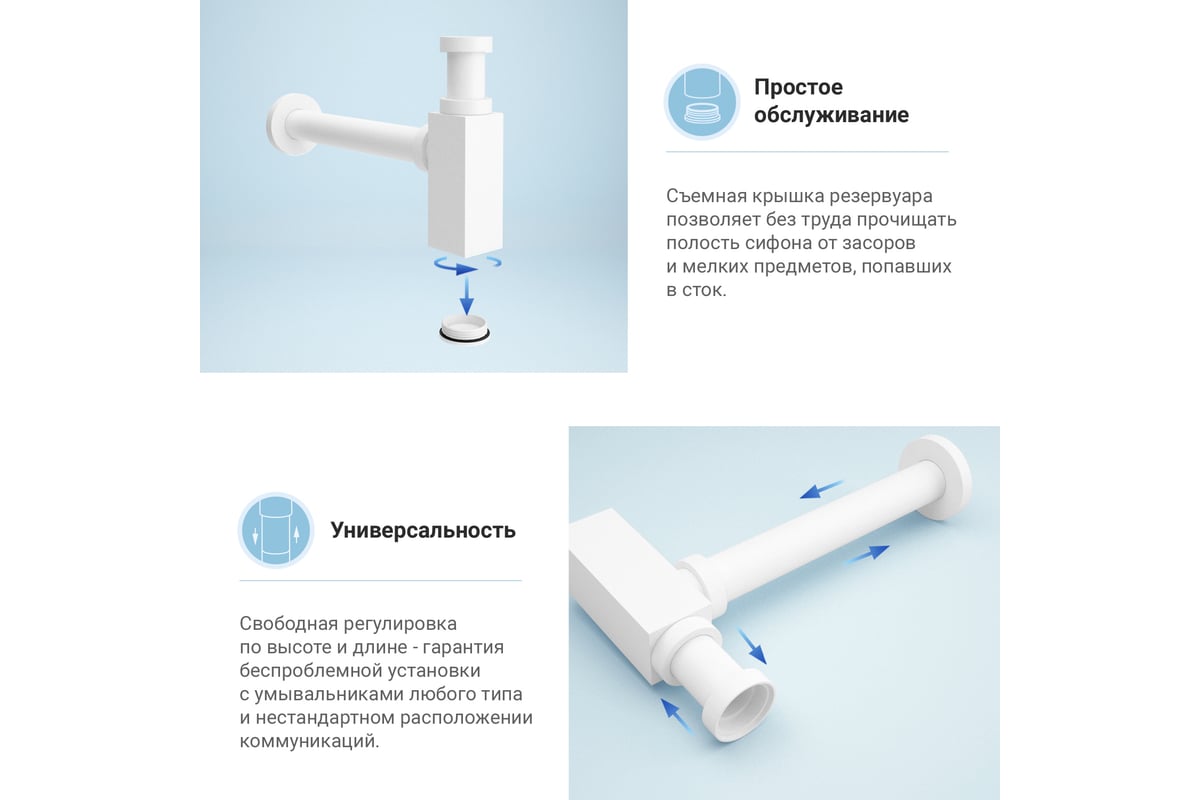 Простое обслуживание

Съемная крышка резервуара позволяет без труда прочищать полость сифона от засоров и мелких предметов, попавших в сток.

Универсальность

Свободная регулировка по высоте и длине - гарантия беспроблемной установки с умывальниками любого типа и нестандартном расположении коммуникаций.