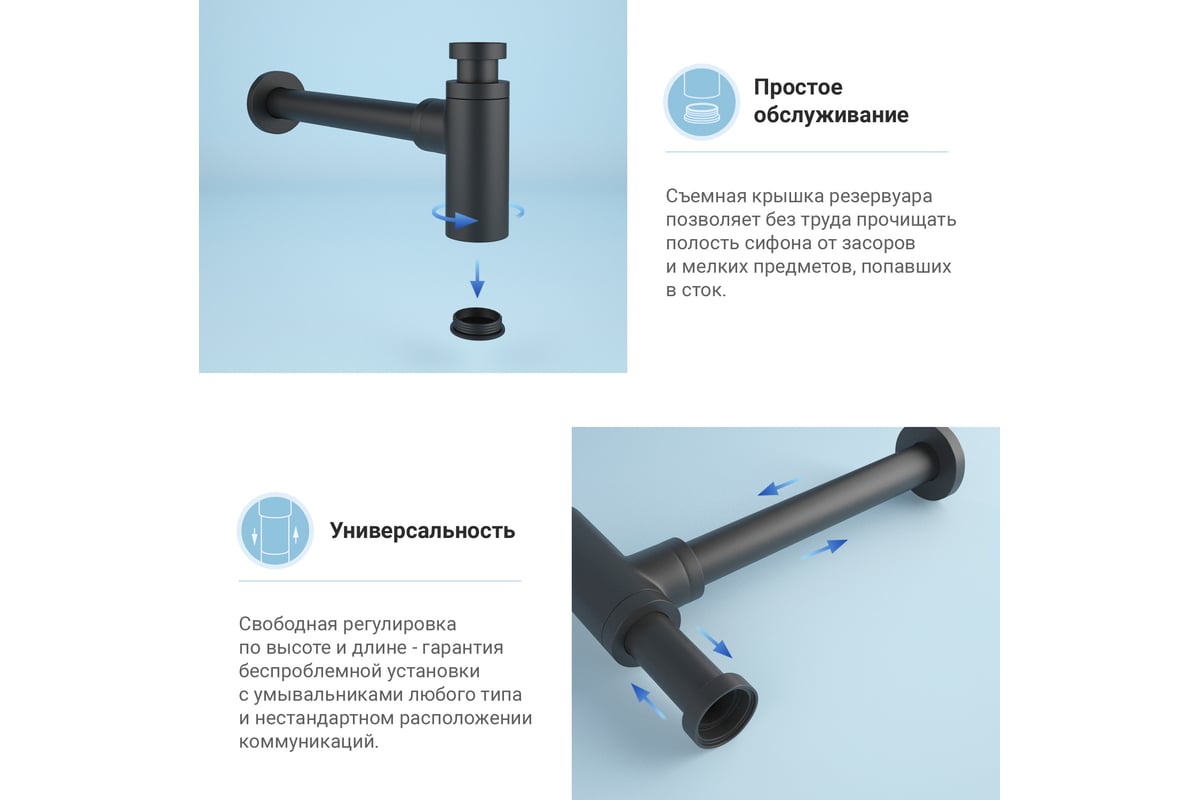 Простое обслуживание

Съемная крышка резервуара позволяет без труда прочищать полость сифона от засоров и мелких предметов, попавших в сток.

Универсальность

Свободная регулировка по высоте и длине - гарантия беспроблемной установки с умывальниками любого типа и нестандартном расположении коммуникаций.