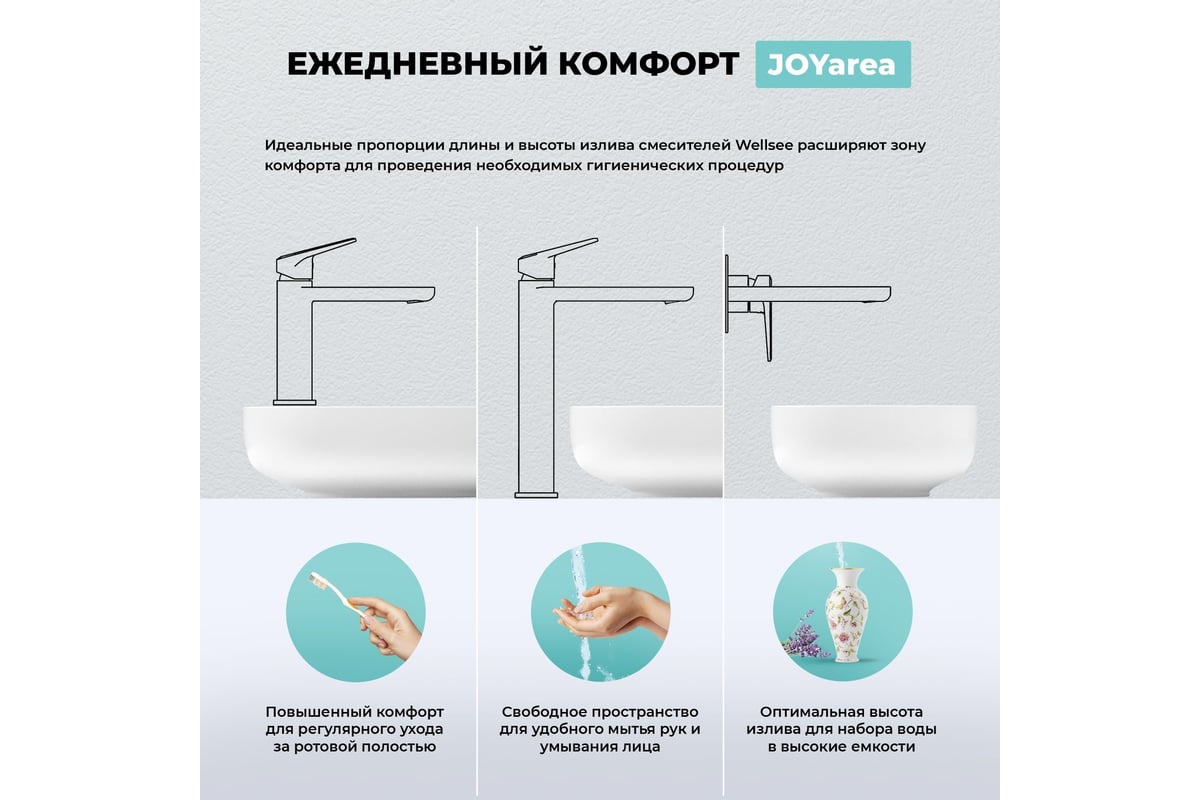 ЕЖЕДНЕВНЫЙ КОМФОРТ JOYarea

Идеальные пропорции длины и высоты излива смесителей Wellsee расширяют зону комфорта для проведения необходимых гигиенических процедур

Повышенный комфорт для регулярного ухода за ротовой полостью

Свободное пространство для удобного мытья рук и умывания лица

Оптимальная высота излива для набора воды в высокие емкости