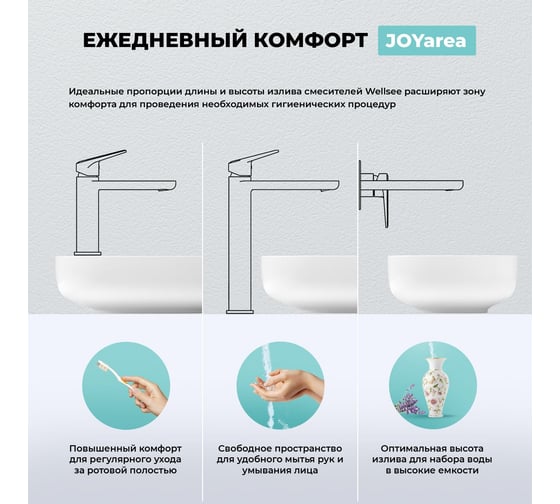 ЕЖЕДНЕВНЫЙ КОМФОРТ JOYarea

Идеальные пропорции длины и высоты излива смесителей Wellsee расширяют зону комфорта для проведения необходимых гигиенических процедур

Повышенный комфорт для регулярного ухода за ротовой полостью

Свободное пространство для удобного мытья рук и умывания лица

Оптимальная высота излива для набора воды в высокие емкости