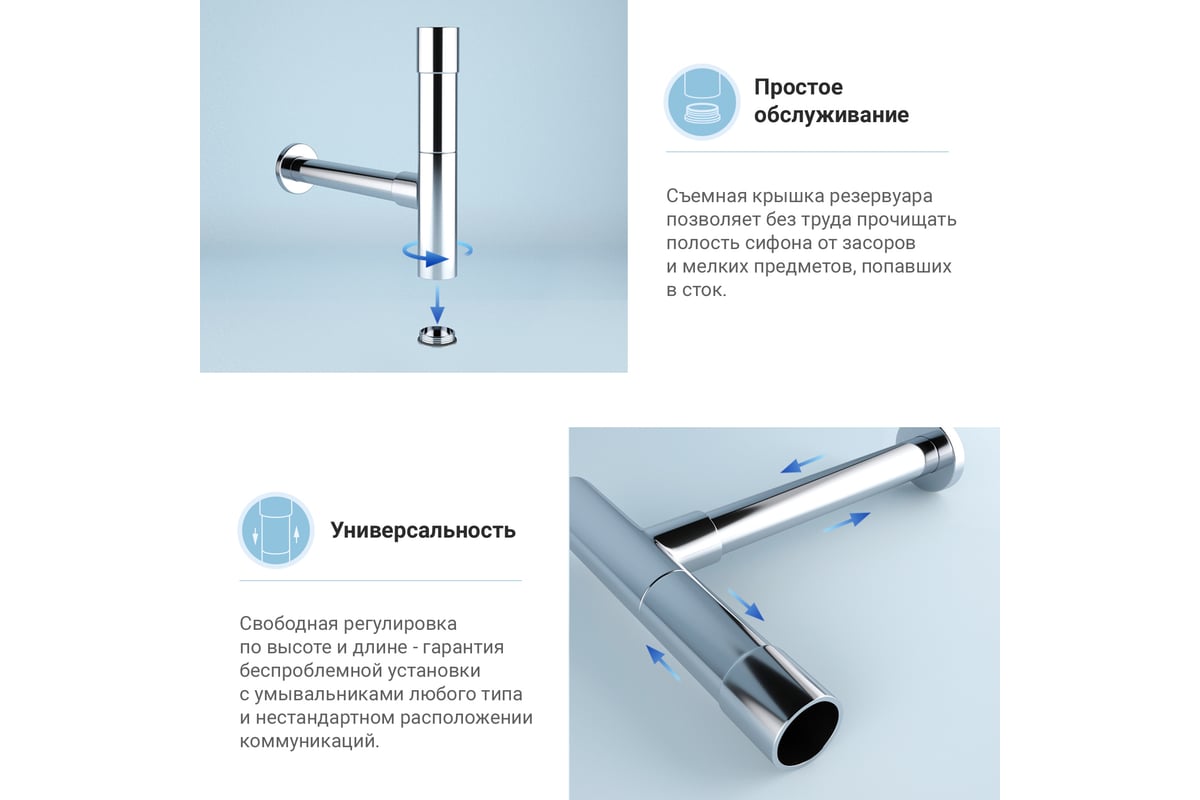 Простое обслуживание

Съемная крышка резервуара позволяет без труда прочищать полость сифона от засоров и мелких предметов, попавших в сток.

Универсальность

Свободная регулировка по высоте и длине - гарантия беспроблемной установки с умывальниками любого типа и нестандартном расположении коммуникаций.