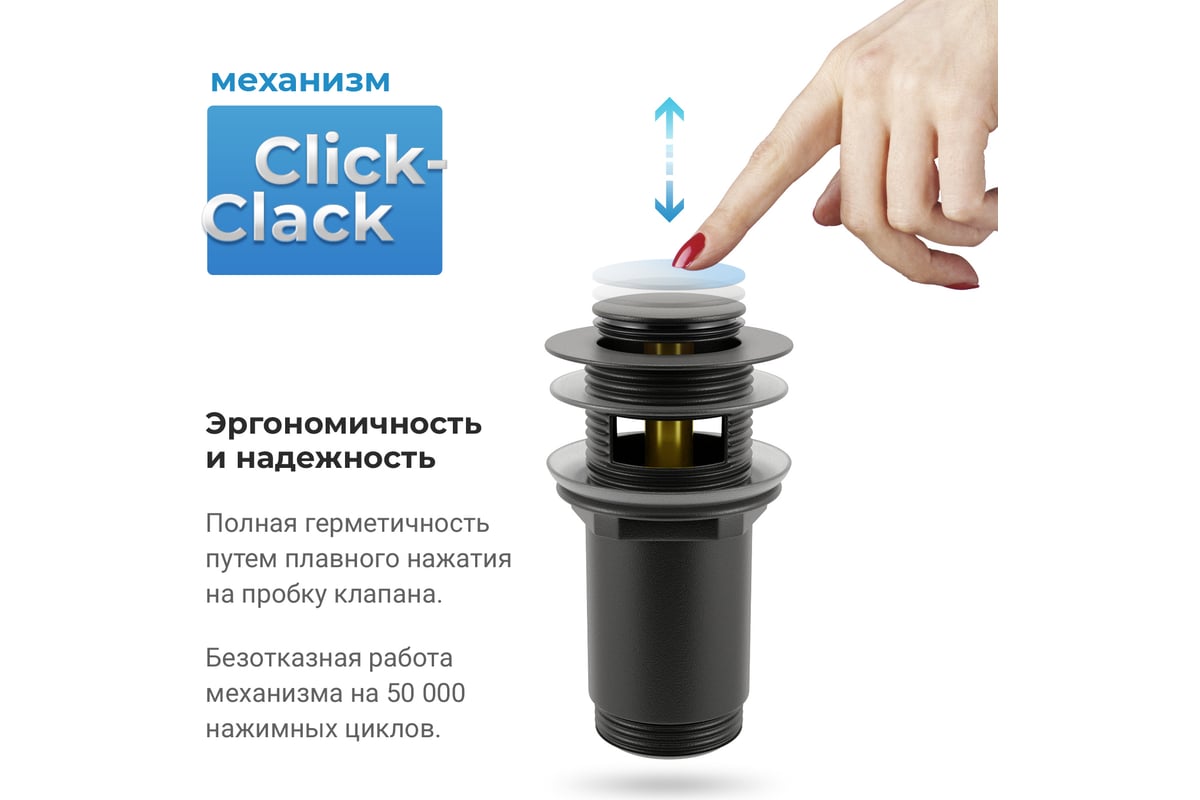 механизм

Click-Clack

Эргономичность и надежность

Полная герметичность путем плавного нажатия на пробку клапана.

Безотказная работа механизма на 50 000 нажимных циклов.