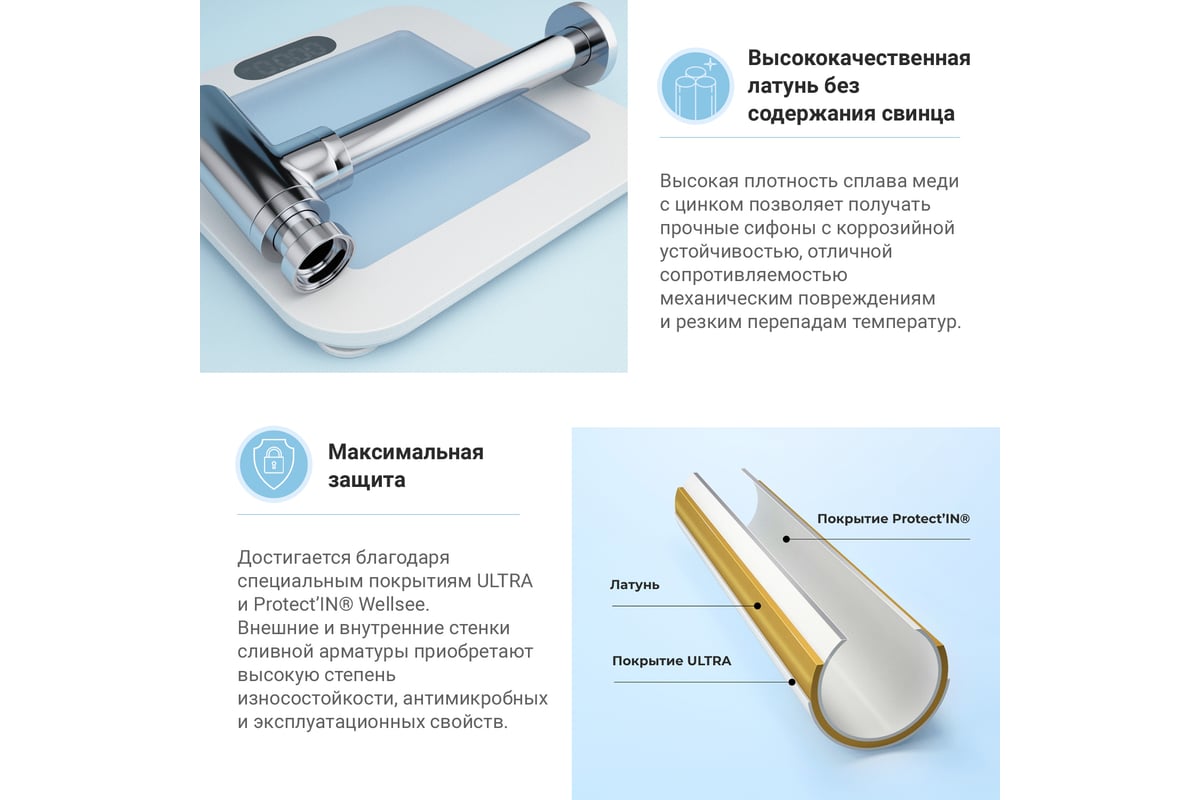 Высококачественная латунь без содержания свинца

Высокая плотность сплава меди с цинком позволяет получать прочные сифоны с коррозийной устойчивостью, отличной сопротивляемостью механическим повреждениям и резким перепадам температур.

Максимальная защита

Достигается благодаря специальным покрытиям ULTRA и Protect'IN® Wellsee. Внешние и внутренние стенки сливной арматуры приобретают высокую степень износостойкости, антимикробных и эксплуатационных свойств.

Покрытие Protect'IN®

Латунь

Покрытие ULTRA