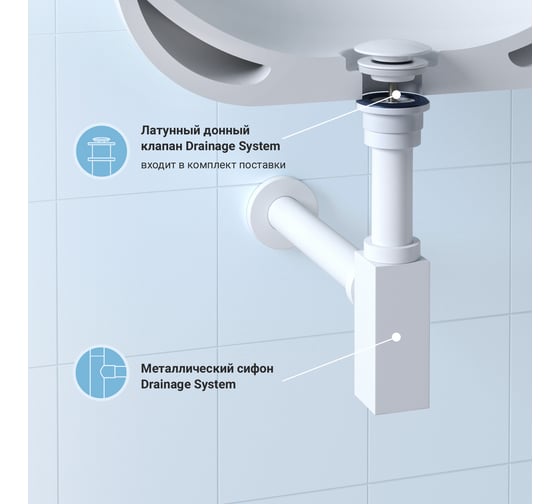 Латунный донный клапан Drainage System
входит в комплект поставки

Металлический сифон Drainage System