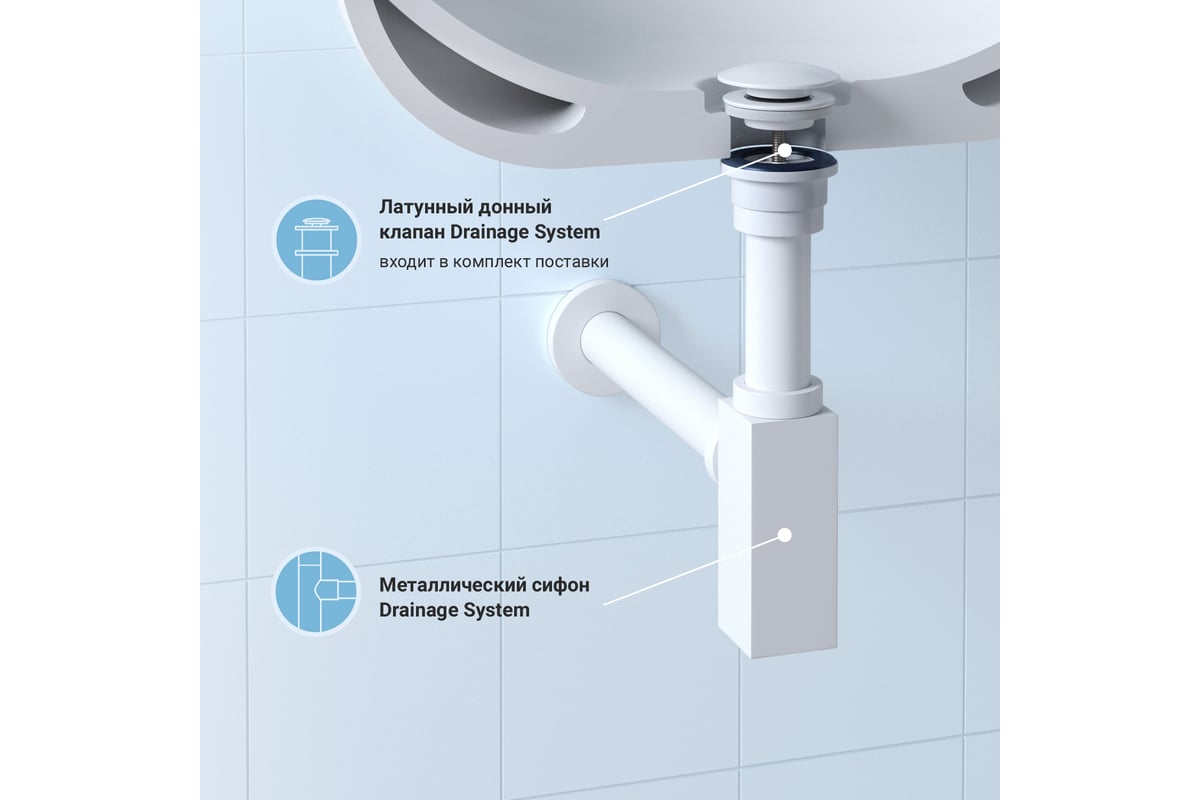 Латунный донный клапан Drainage System
входит в комплект поставки

Металлический сифон Drainage System