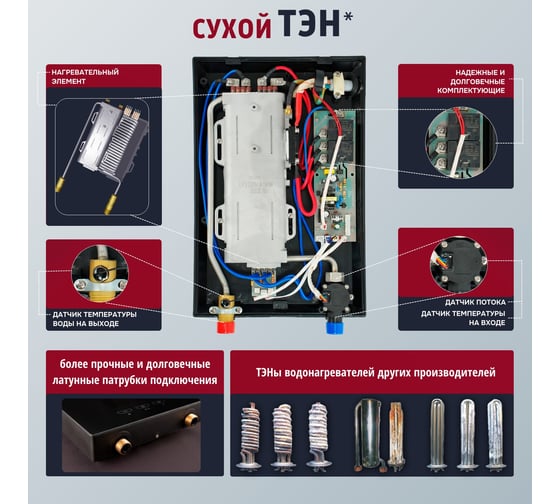 сухой ТЭН*

НАГРЕВАТЕЛЬНЫЙ ЭЛЕМЕНТ

НАДЕЖНЫЕ И ДОЛГОВЕЧНЫЕ КОМПЛЕКТУЮЩИЕ

ДАТЧИК ТЕМПЕРАТУРЫ ВОДЫ НА ВЫХОДЕ

ДАТЧИК ПОТОКА

ДАТЧИК ТЕМПЕРАТУРЫ НА ВХОДЕ

более прочные и долговечные латунные патрубки подключения

ТЭНы водонагревателей других производителей