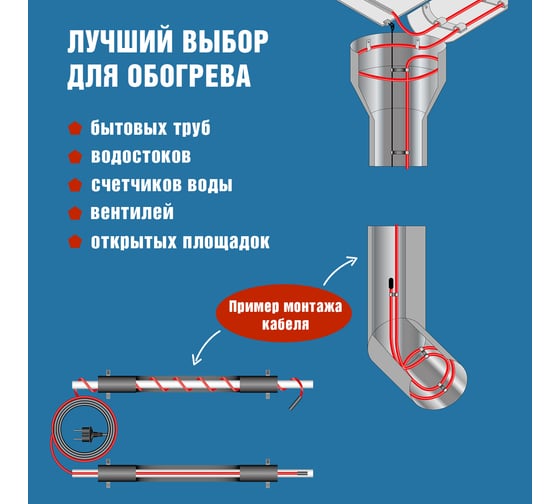 ЛУЧШИЙ ВЫБОР ДЛЯ ОБОГРЕВА

бытовых труб
водостоков
счетчиков воды
вентилей
открытых площадок

Пример монтажа кабеля