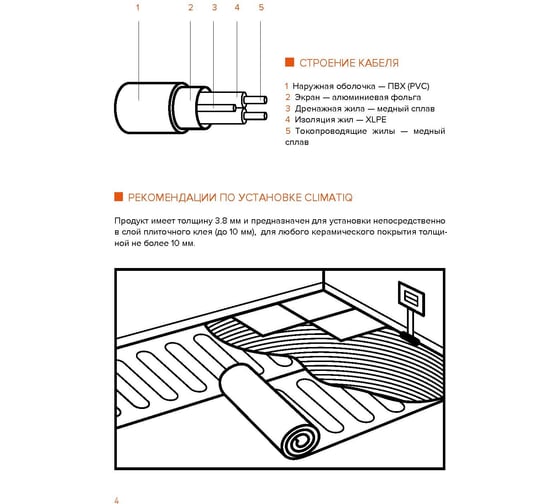 1 2 3 4 5

СТРОЕНИЕ КАБЕЛЯ

1 Наружная оболочка — ПВХ (PVC)
2 Экран — алюминиевая фольга
3 Дренажная жила — медный сплав
4 Изоляция жил — XLPE
5 Токопроводящие жилы — медный сплав

РЕКОМЕНДАЦИИ ПО УСТАНОВКЕ CLIMATIQ

Продукт имеет толщину 3.8 мм и предназначен для установки непосредственно в слой плиточного клея (до 10 мм), для любого керамического покрытия толщиной не более 10 мм.

4