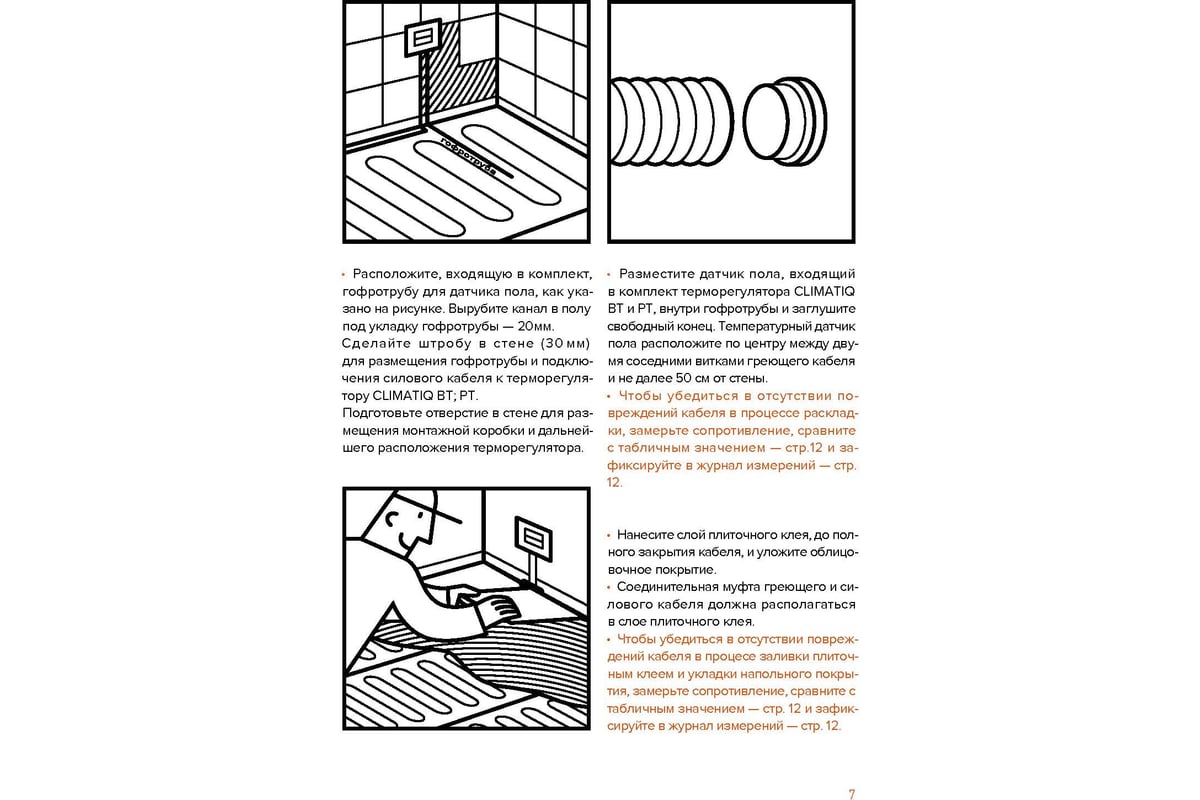 гофротруба

• Расположите, входящую в комплект, гофротрубу для датчика пола, как указано на рисунке. Вырубите канал в полу под укладку гофротрубы — 20мм. Сделайте штробу в стене (30 мм) для размещения гофротрубы и подключения силового кабеля к терморегулятору CLIMATIQ BT; PT.
Подготовьте отверстие в стене для размещения монтажной коробки и дальнейшего расположения терморегулятора.

• Разместите датчик пола, входящий в комплект терморегулятора CLIMATIQ BT и PT, внутри гофротрубы и заглушите свободный конец. Температурный датчик пола расположите по центру между двумя соседними витками греющего кабеля и не далее 50 см от стены.
• Чтобы убедиться в отсутствии повреждений кабеля в процессе раскладки, замерьте сопротивление, сравните с табличным значением — стр.12 и зафиксируйте в журнал измерений — стр. 12.

• Нанесите слой плиточного клея, до полного закрытия кабеля, и уложите облицовочное покрытие.
• Соединительная муфта греющего и силового кабеля должна располагаться в слое плиточного клея.
• Чтобы убедиться в отсутствии повреждений кабеля в процесе заливки плиточным клеем и укладки напольного покрытия, замерьте сопротивление, сравните с табличным значением — стр. 12 и зафиксируйте в журнал измерений — стр. 12.

7