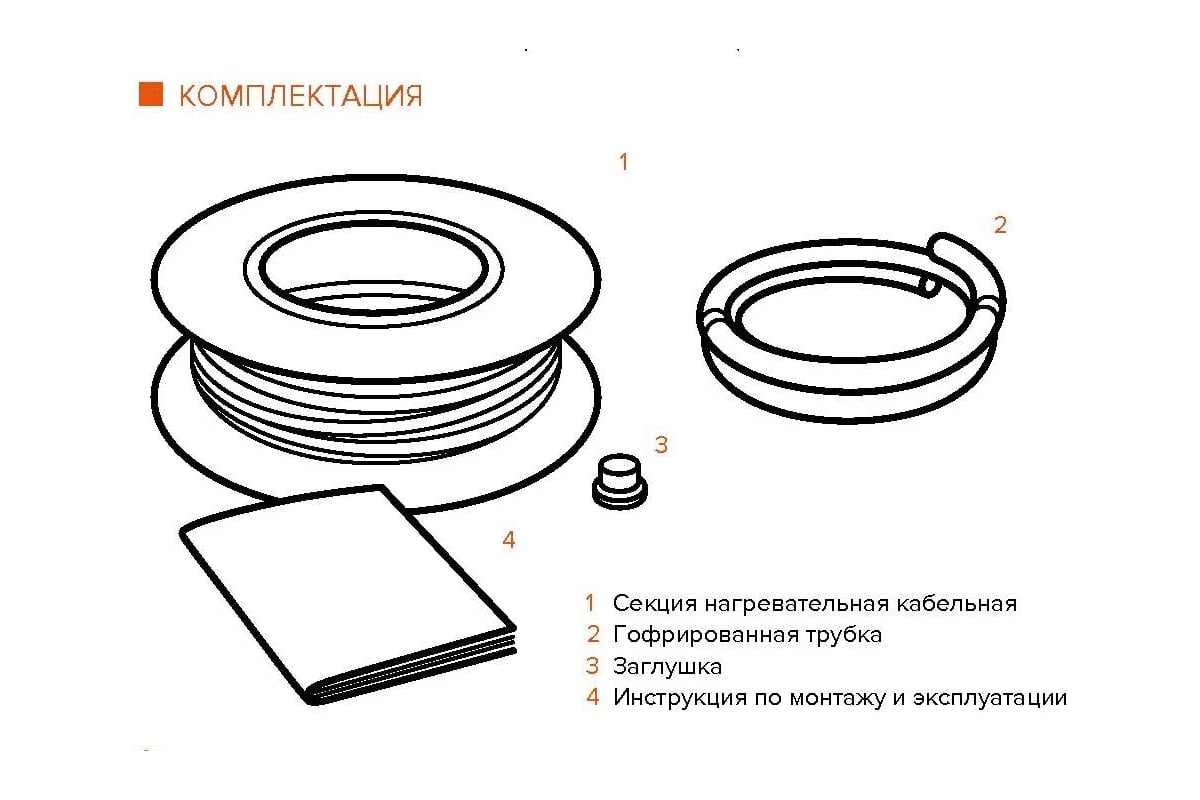 КОМПЛЕКТАЦИЯ

1

2

3

4

1 Секция нагревательная кабельная
2 Гофрированная трубка
3 Заглушка
4 Инструкция по монтажу и эксплуатации