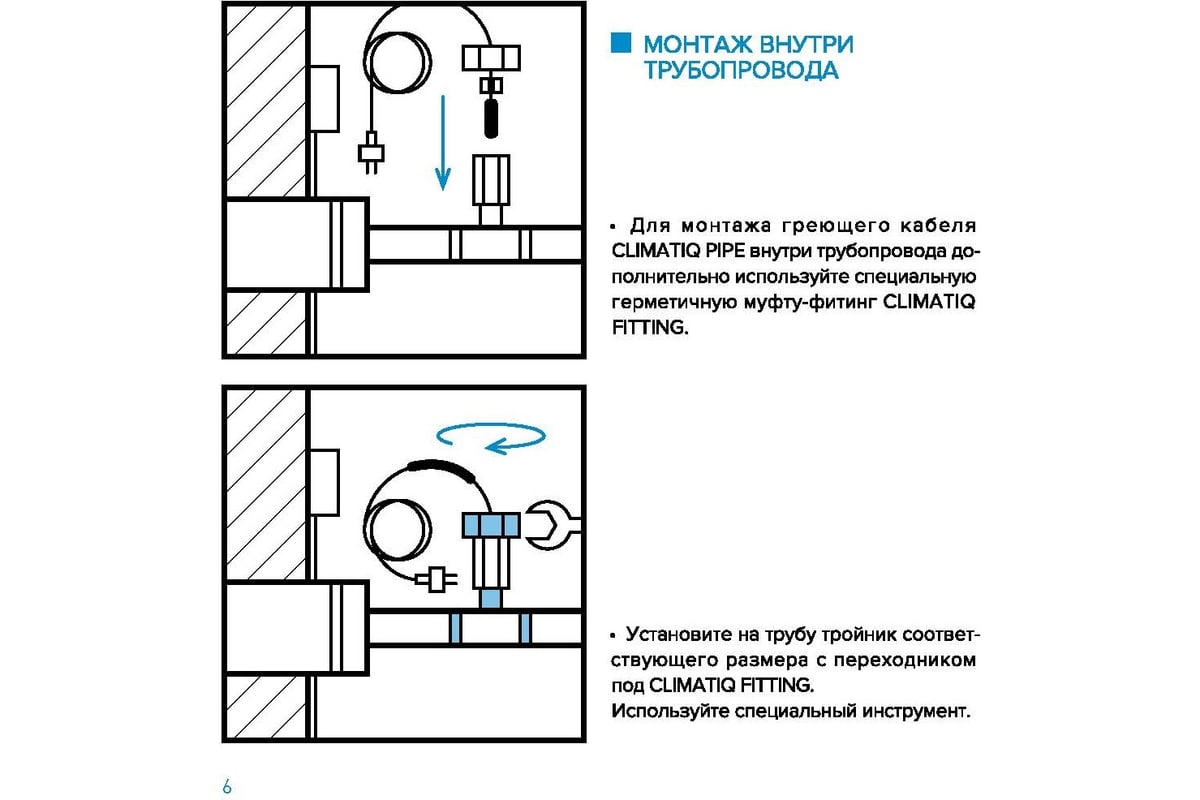 МОНТАЖ ВНУТРИ ТРУБОПРОВОДА

• Для монтажа греющего кабеля CLIMATIQ PIPE внутри трубопровода дополнительно используйте специальную герметичную муфту-фитинг CLIMATIQ FITTING.

• Установите на трубу тройник соответствующего размера с переходником под CLIMATIQ FITTING.
Используйте специальный инструмент.

6