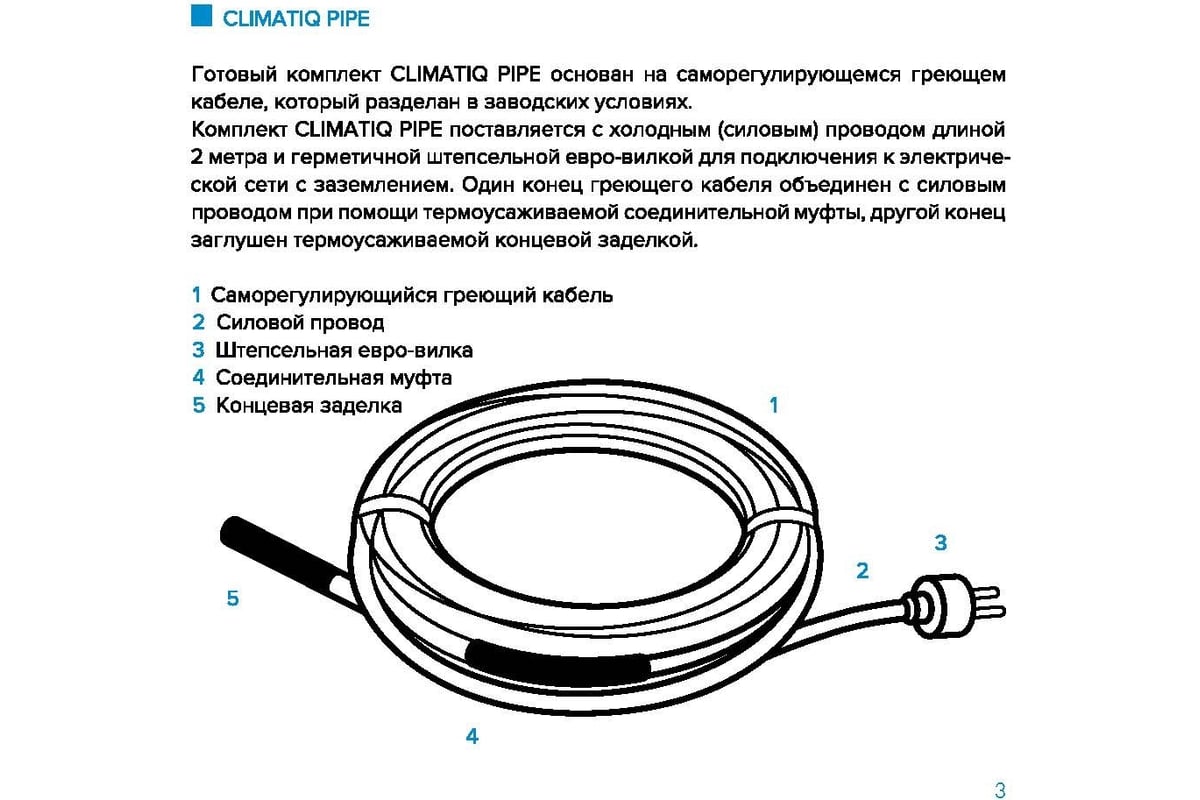 CLIMATIQ PIPE

Готовый комплект CLIMATIQ PIPE основан на саморегулирующемся греющем кабеле, который разделан в заводских условиях.
Комплект CLIMATIQ PIPE поставляется с холодным (силовым) проводом длиной 2 метра и герметичной штепсельной евро-вилкой для подключения к электрической сети с заземлением. Один конец греющего кабеля объединен с силовым проводом при помощи термоусаживаемой соединительной муфты, другой конец заглушен термоусаживаемой концевой заделкой.

1 Саморегулирующийся греющий кабель
2 Силовой провод
3 Штепсельная евро-вилка
4 Соединительная муфта
5 Концевая заделка

1
3
2
5
4

3