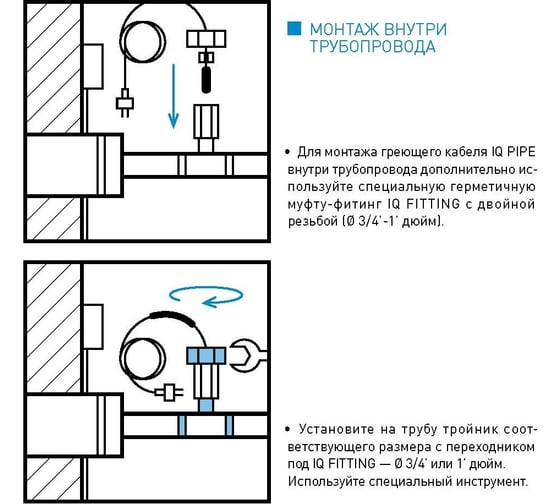 МОНТАЖ ВНУТРИ ТРУБОПРОВОДА

• Для монтажа греющего кабеля IQ PIPE внутри трубопровода дополнительно используйте специальную герметичную муфту-фитинг IQ FITTING с двойной резьбой (Ø 3/4'-1' дюйм).

• Установите на трубу тройник соответствующего размера с переходником под IQ FITTING — Ø 3/4' или 1' дюйм. Используйте специальный инструмент.