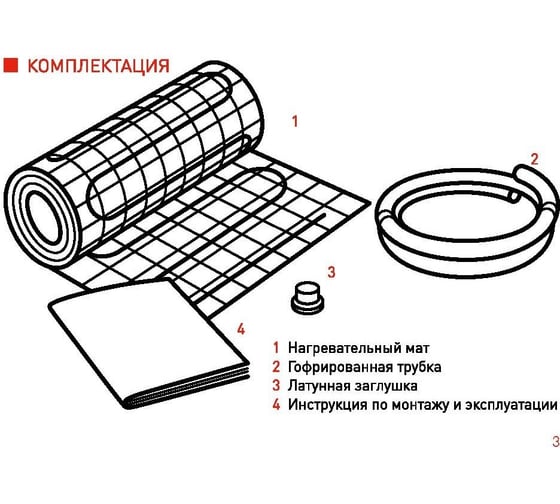 КОМПЛЕКТАЦИЯ

1

2

3

4

1 Нагревательный мат
2 Гофрированная трубка
3 Латунная заглушка
4 Инструкция по монтажу и эксплуатации

3