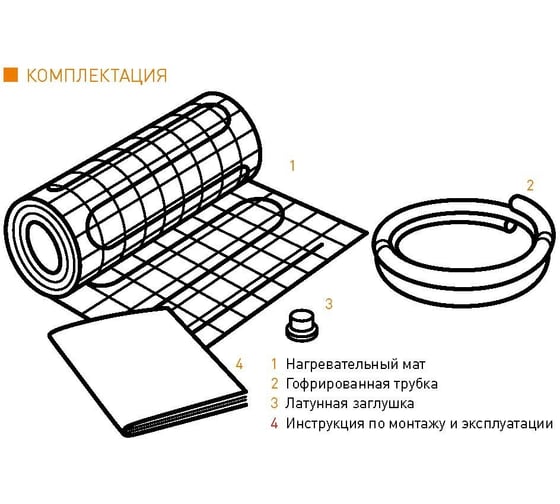 КОМПЛЕКТАЦИЯ

1

2

3

4

1 Нагревательный мат
2 Гофрированная трубка
3 Латунная заглушка
4 Инструкция по монтажу и эксплуатации