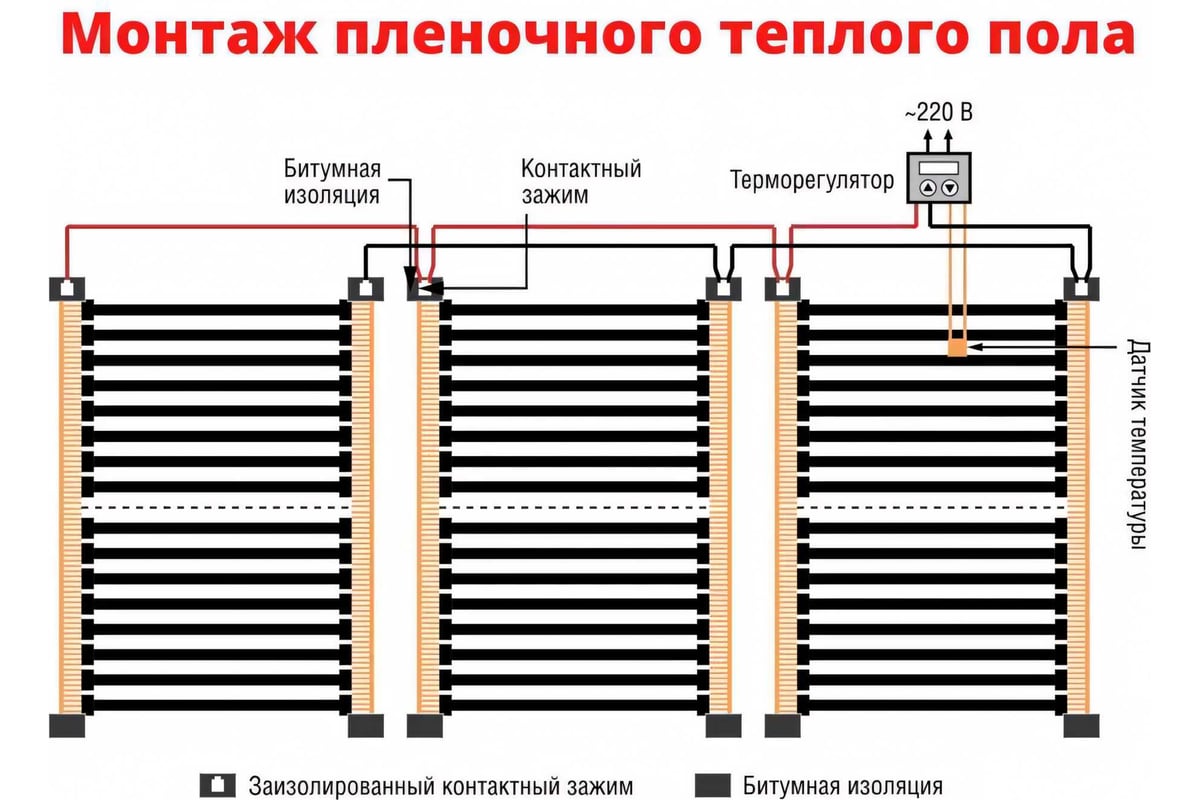 Монтаж пленочного теплого пола

~220 В

Битумная изоляция

Контактный зажим

Терморегулятор

Датчик температуры

Заизолированный контактный зажим

Битумная изоляция