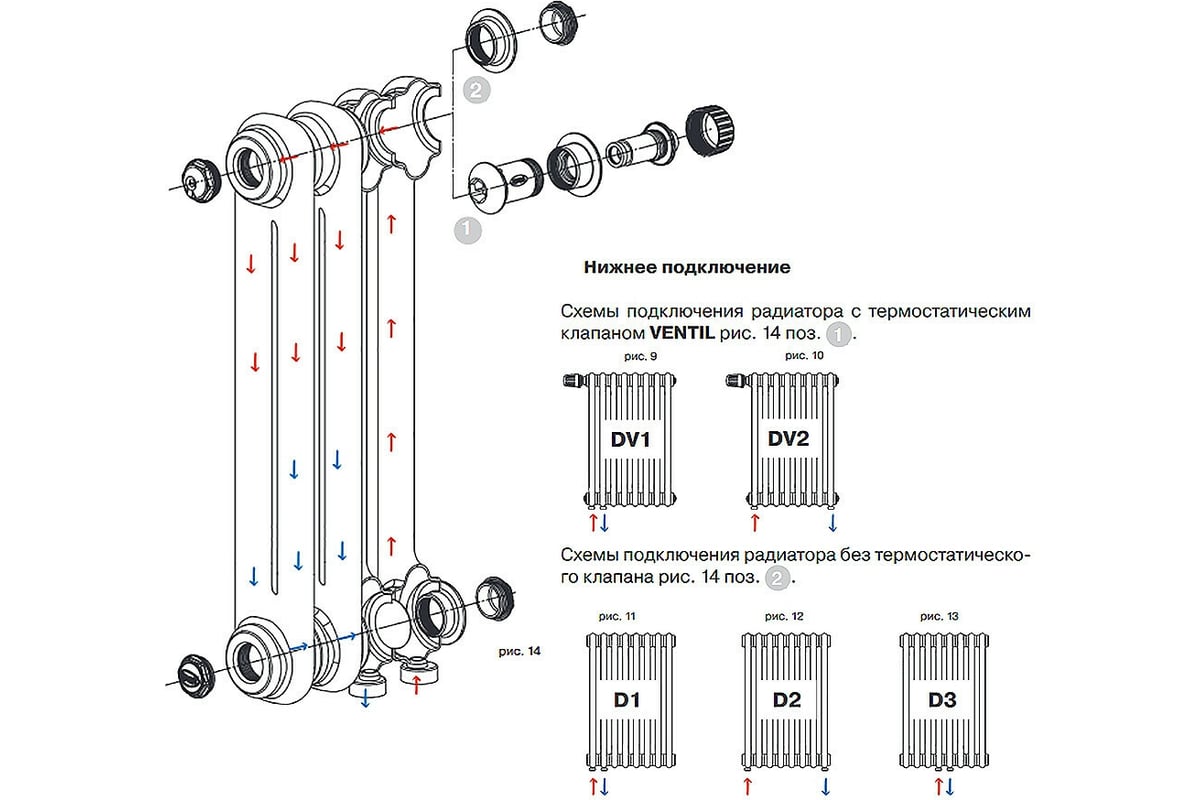 2

1

рис. 14

Нижнее подключение

Схемы подключения радиатора с термостатическим клапаном VENTIL рис. 14 поз. 1.

рис. 9

DV1

рис. 10

DV2

Схемы подключения радиатора без термостатического клапана рис. 14 поз. 2.

рис. 11

D1

рис. 12

D2

рис. 13

D3