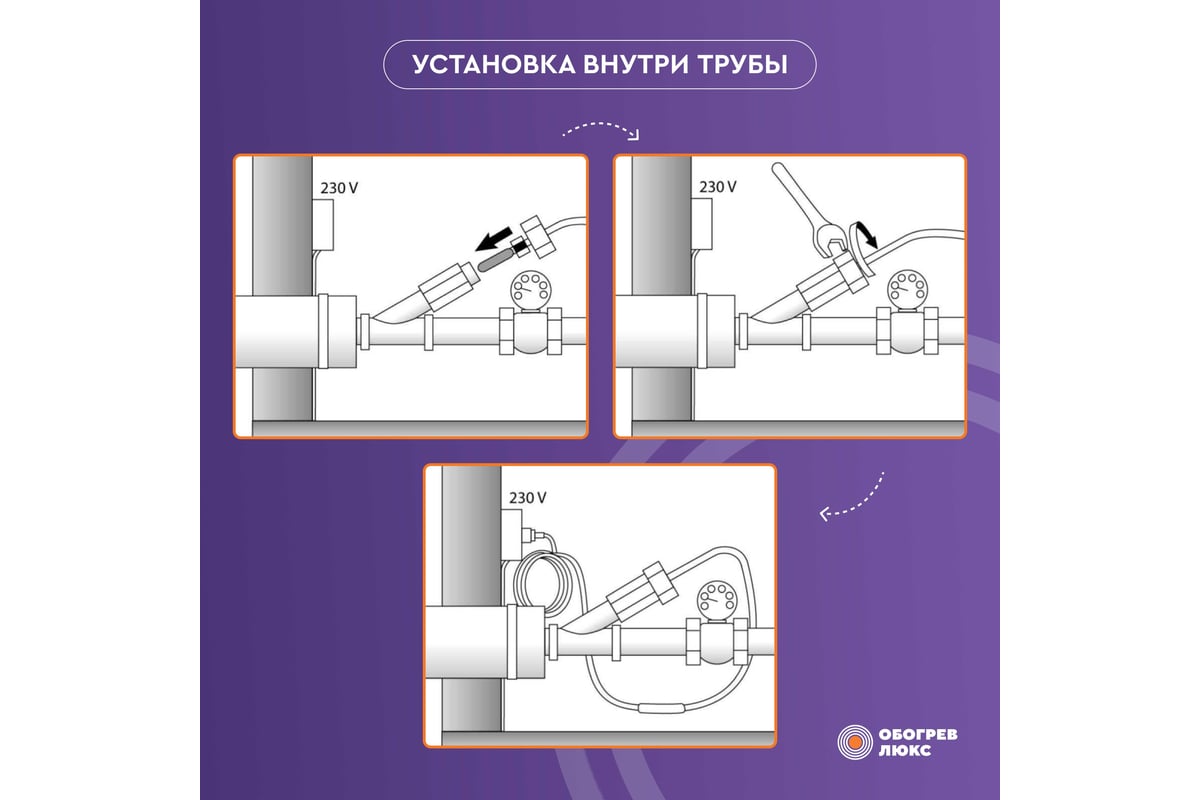 УСТАНОВКА ВНУТРИ ТРУБЫ

230 V

230 V

230 V

ОБОГРЕВ ЛЮКС