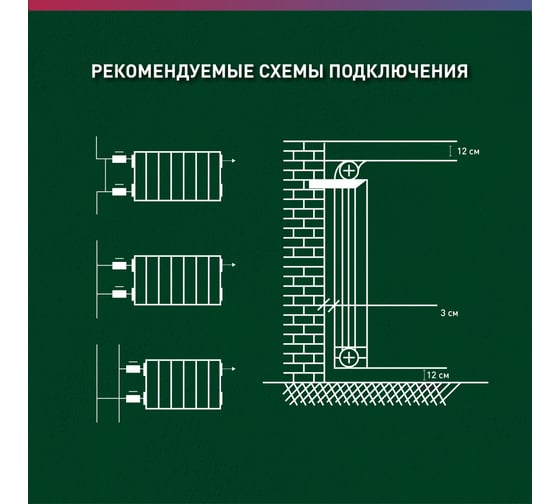 РЕКОМЕНДУЕМЫЕ СХЕМЫ ПОДКЛЮЧЕНИЯ

12 см

3 см

12 см