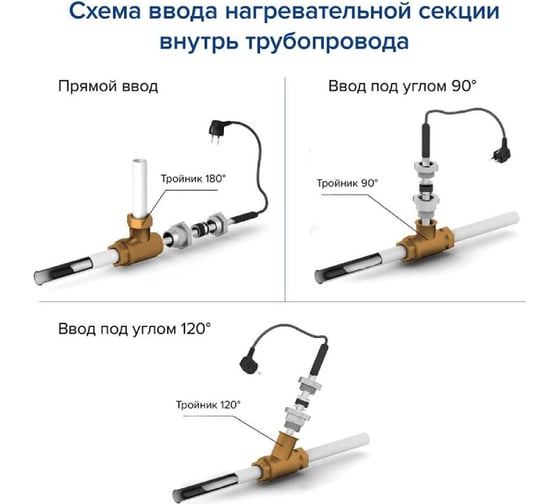 Схема ввода нагревательной секции внутрь трубопровода

Прямой ввод

Тройник 180°

Ввод под углом 90°

Тройник 90°

Ввод под углом 120°

Тройник 120°