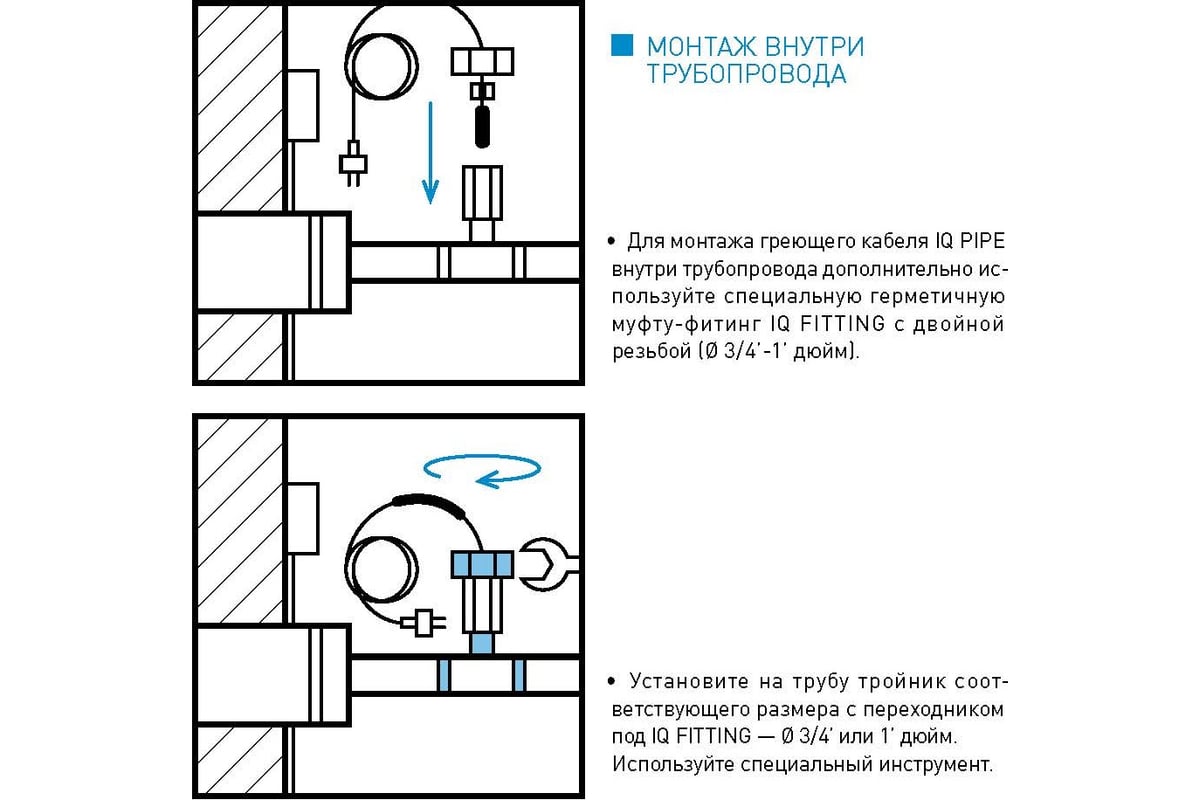 МОНТАЖ ВНУТРИ ТРУБОПРОВОДА

• Для монтажа греющего кабеля IQ PIPE внутри трубопровода дополнительно используйте специальную герметичную муфту-фитинг IQ FITTING с двойной резьбой (Ø 3/4'-1' дюйм).

• Установите на трубу тройник соответствующего размера с переходником под IQ FITTING — Ø 3/4' или 1' дюйм. Используйте специальный инструмент.