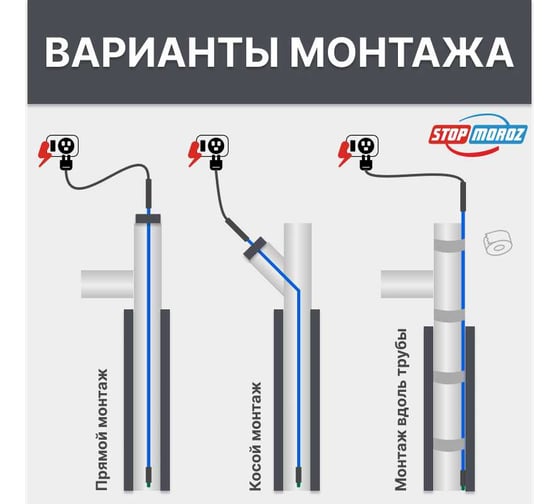 ВАРИАНТЫ МОНТАЖА

STOP MOROZ

Прямой монтаж

Косой монтаж

Монтаж вдоль трубы