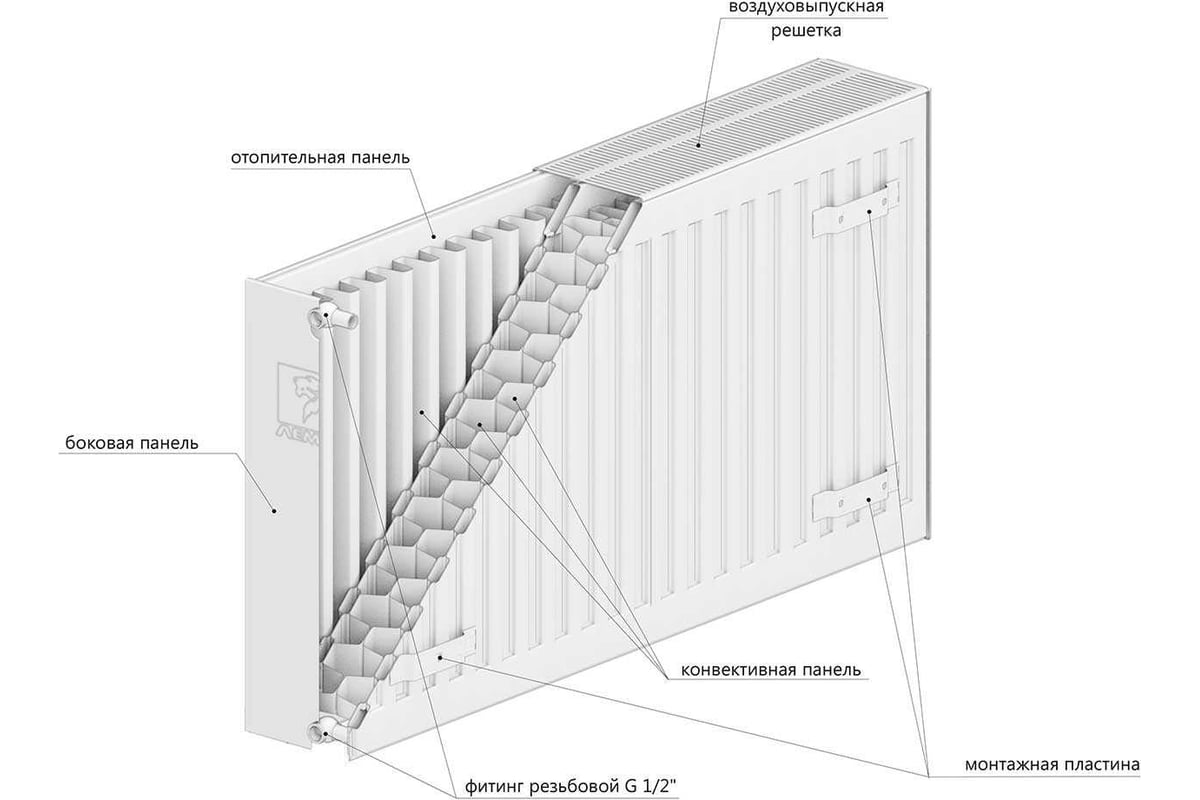 воздуховыпускная решетка

отопительная панель

ЛЕМ

боковая панель

конвективная панель

монтажная пластина

фитинг резьбовой G 1/2"