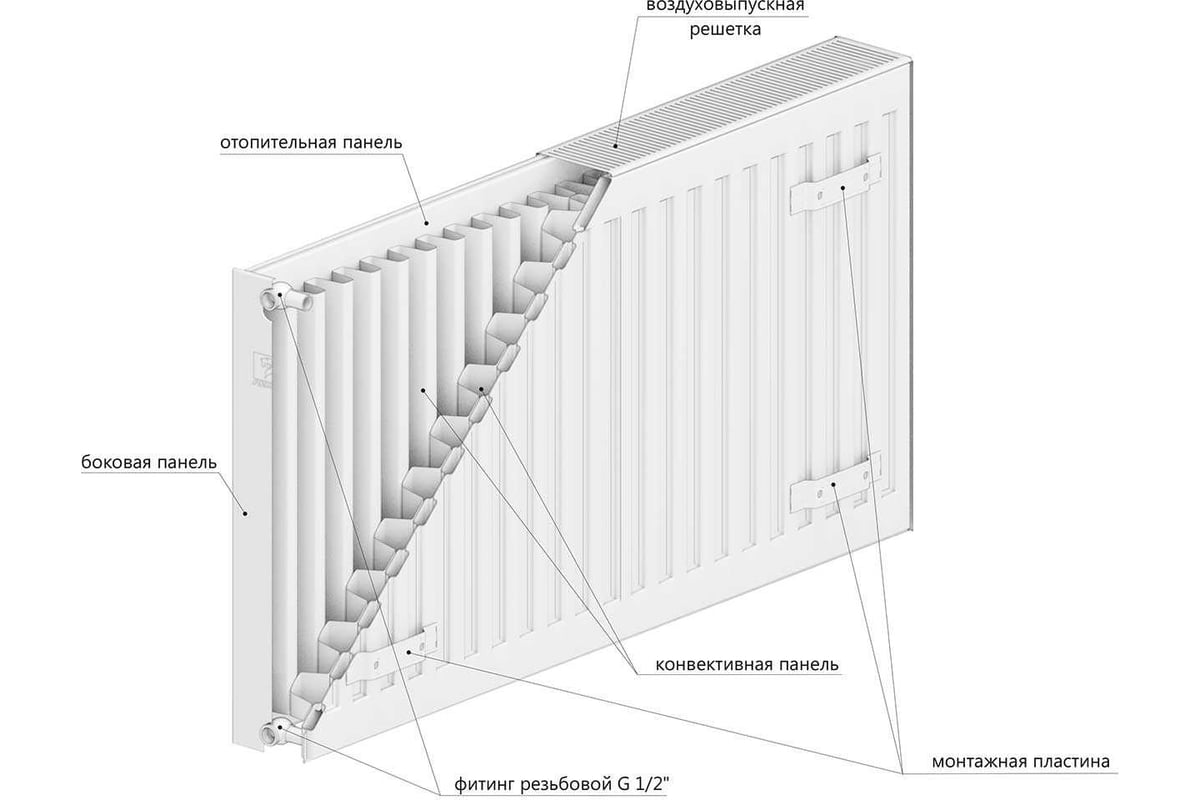 воздуховыпускная решетка

отопительная панель

боковая панель

конвективная панель

монтажная пластина

фитинг резьбовой G 1/2"