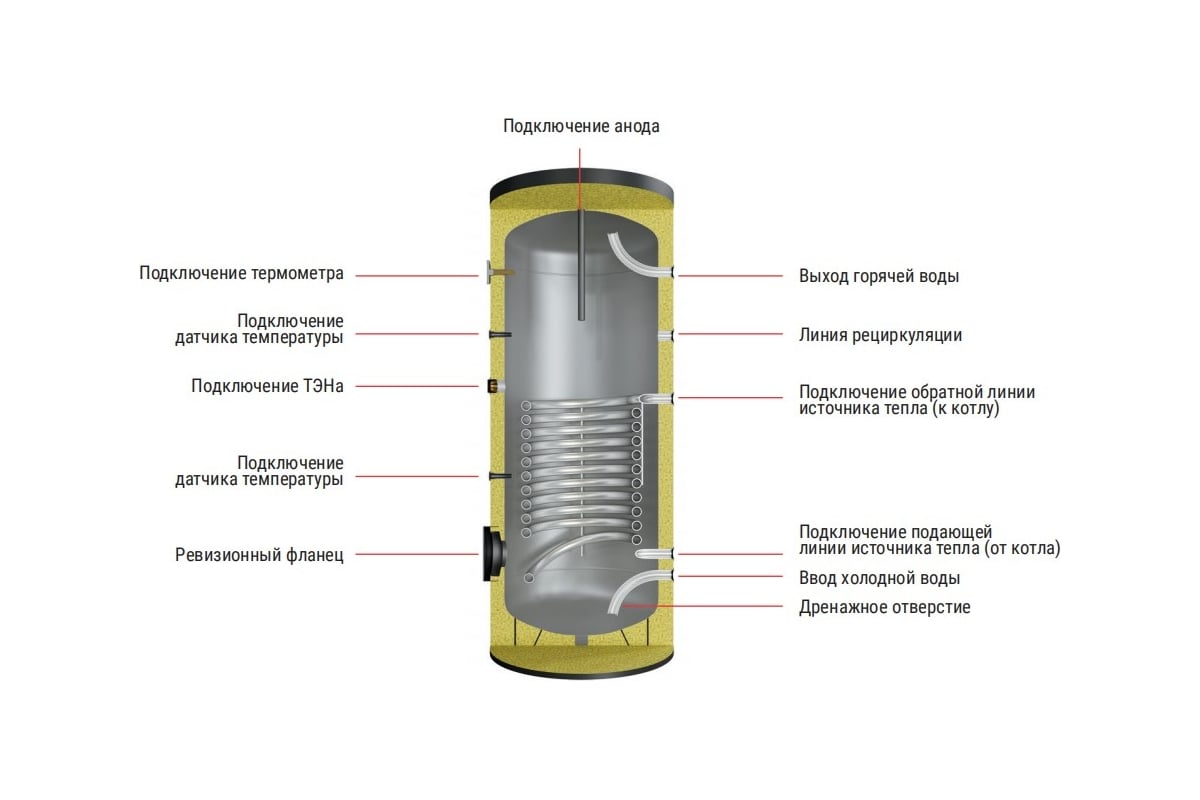 Подключение анода

Подключение термометра

Подключение датчика температуры

Подключение ТЭНа

Подключение датчика температуры

Ревизионный фланец

Выход горячей воды

Линия рециркуляции

Подключение обратной линии источника тепла (к котлу)

Подключение подающей линии источника тепла (от котла)

Ввод холодной воды

Дренажное отверстие