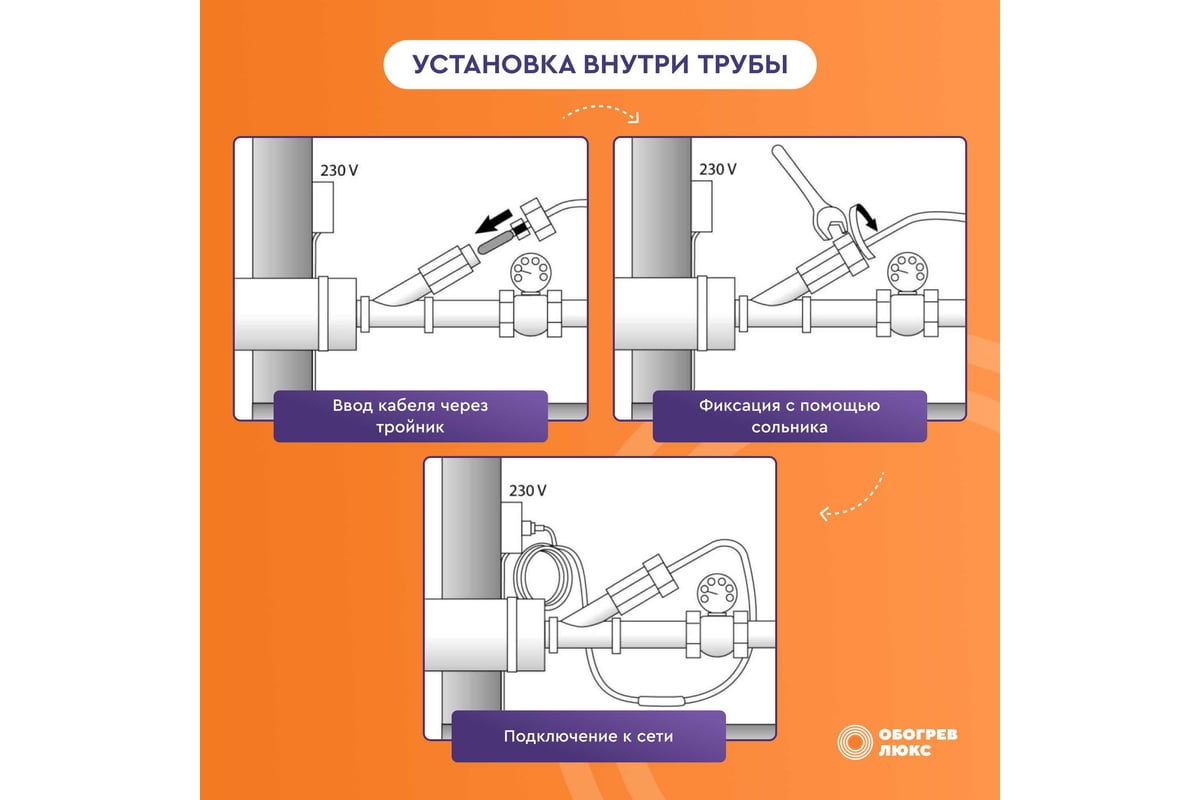 УСТАНОВКА ВНУТРИ ТРУБЫ

230 V

Ввод кабеля через тройник

230 V

Фиксация с помощью сольника

230 V

Подключение к сети

ОБОГРЕВ ЛЮКС