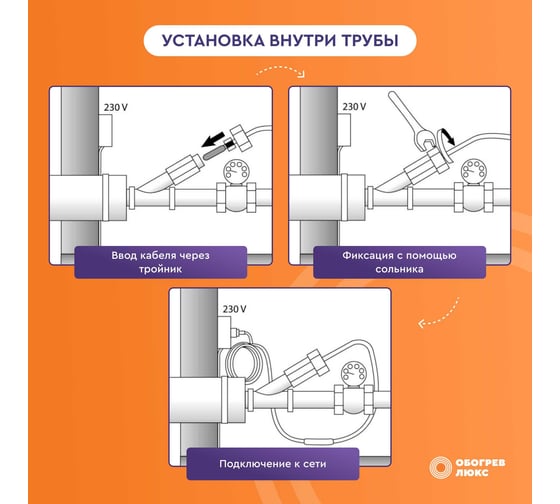 УСТАНОВКА ВНУТРИ ТРУБЫ

230 V

Ввод кабеля через тройник

230 V

Фиксация с помощью сольника

230 V

Подключение к сети

ОБОГРЕВ ЛЮКС