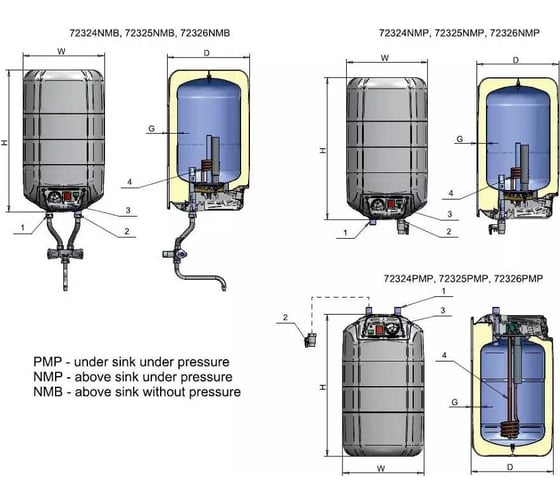 72324NMB, 72325NMB, 72326NMB

W

D

H

G

4

3

1

2

72324NMP, 72325NMP, 72326NMP

W

D

H

G

4

3

1

2

72324PMP, 72325PMP, 72326PMP

1

2

3

4

H

G

W

D

PMP - under sink under pressure
NMP - above sink under pressure
NMB - above sink without pressure