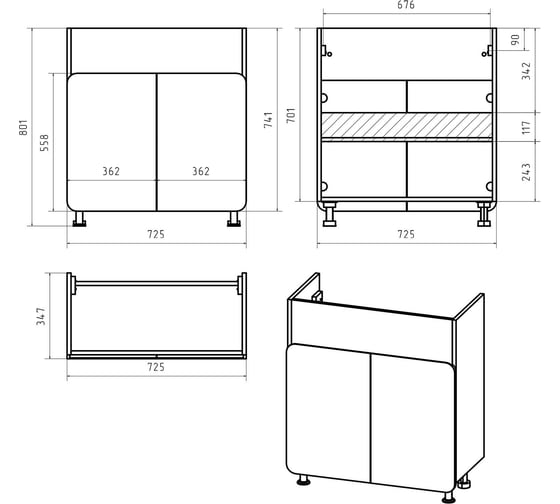 801
558
362
362
741
725
676
701
90
342
117
243
725
347
725