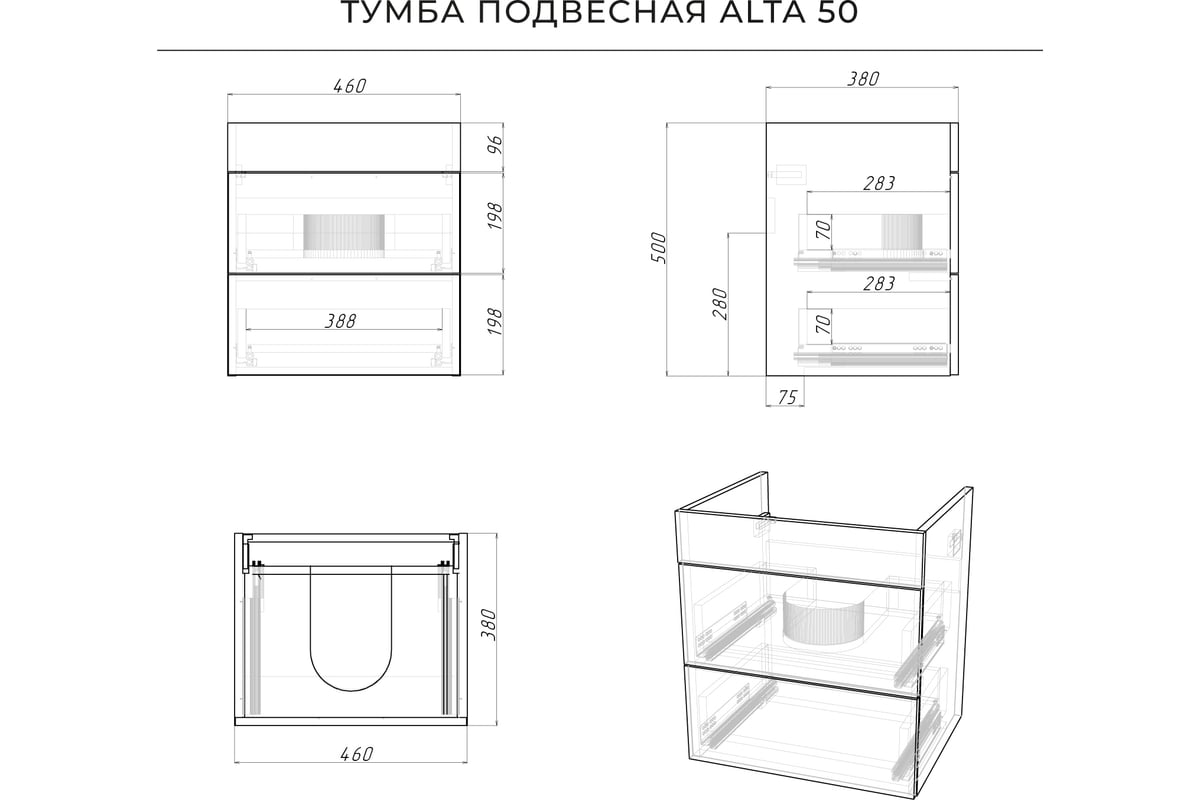 ТУМБА ПОДВЕСНАЯ ALTA 50

460

96

198

198

388

380

283

70

283

70

500

280

75

380

460