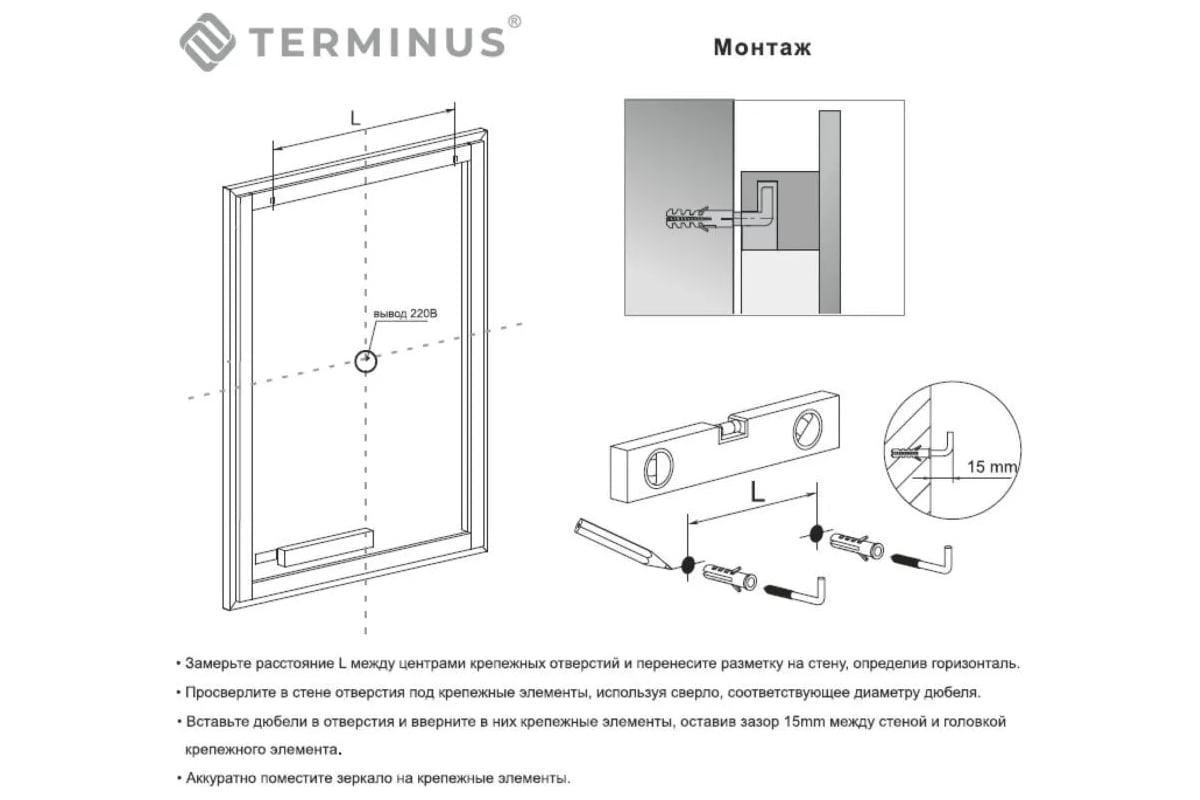 TERMINUS®

Монтаж

L

вывод 220В

L

15 mm

• Замерьте расстояние L между центрами крепежных отверстий и перенесите разметку на стену, определив горизонталь.

• Просверлите в стене отверстия под крепежные элементы, используя сверло, соответствующее диаметру дюбеля.

• Вставьте дюбели в отверстия и вверните в них крепежные элементы, оставив зазор 15mm между стеной и головкой крепежного элемента.

• Аккуратно поместите зеркало на крепежные элементы.