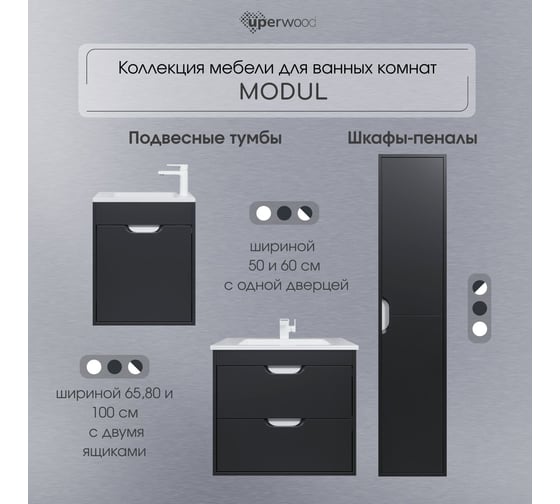 uperwood

Коллекция мебели для ванных комнат
MODUL

Подвесные тумбы

Шкафы-пеналы

шириной
50 и 60 см
с одной дверцей

шириной 65,80 и
100 см
с двумя
ящиками