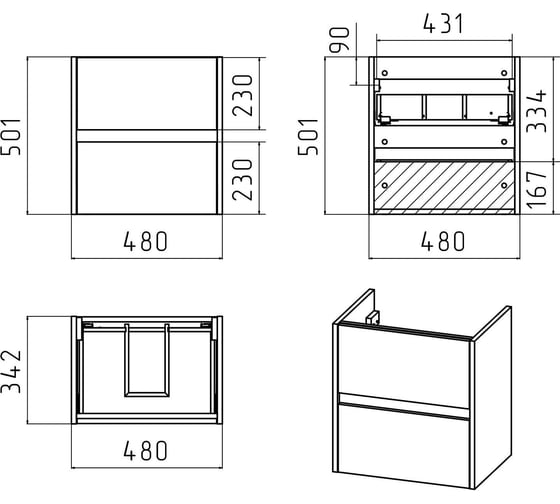 501
230
230
480
90
431
501
334
167
480
342
480