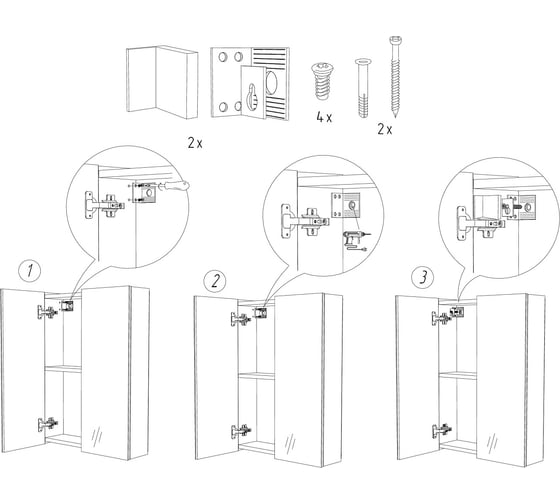 2 x

4 x

2 x

1

2

3