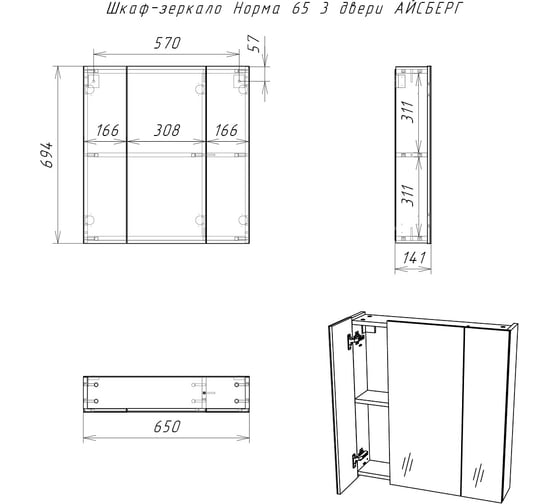 Шкаф-зеркало Норма 65 3 двери АЙСБЕРГ

570

57

694

166

308

166

311

311

141

650