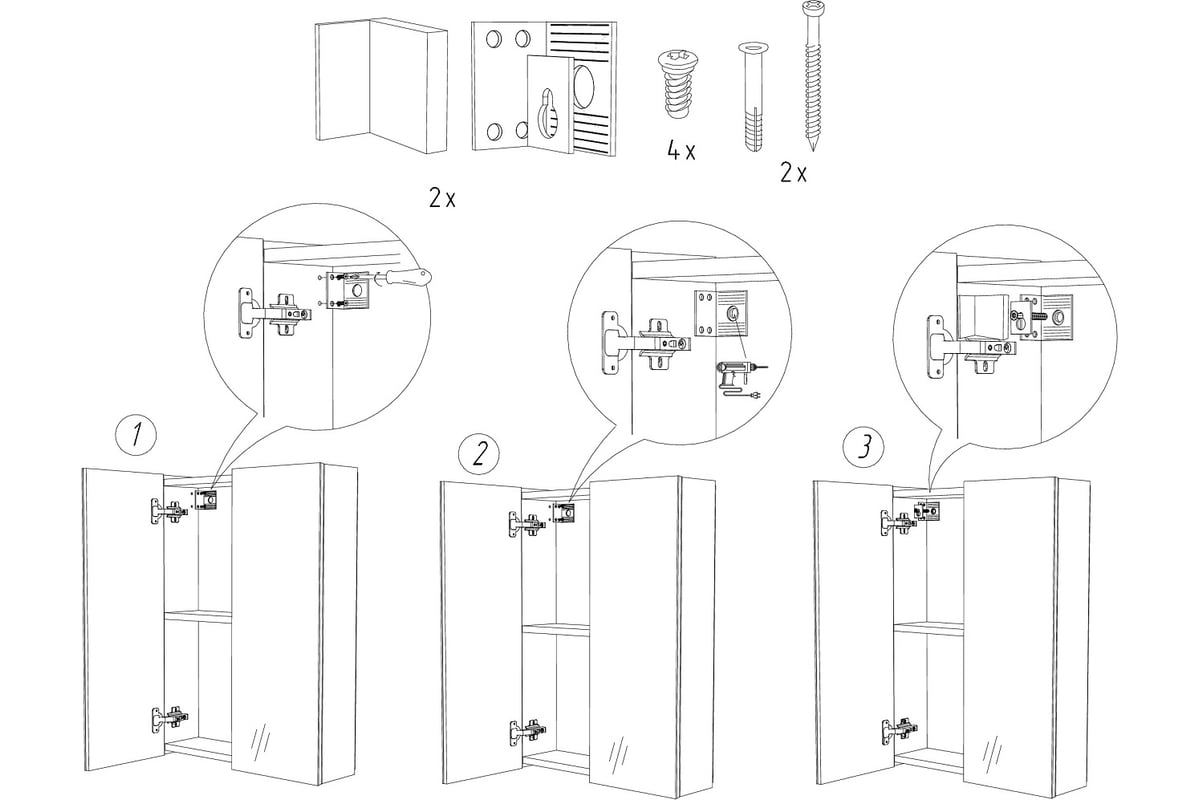 2 x

4 x

2 x

1

2

3