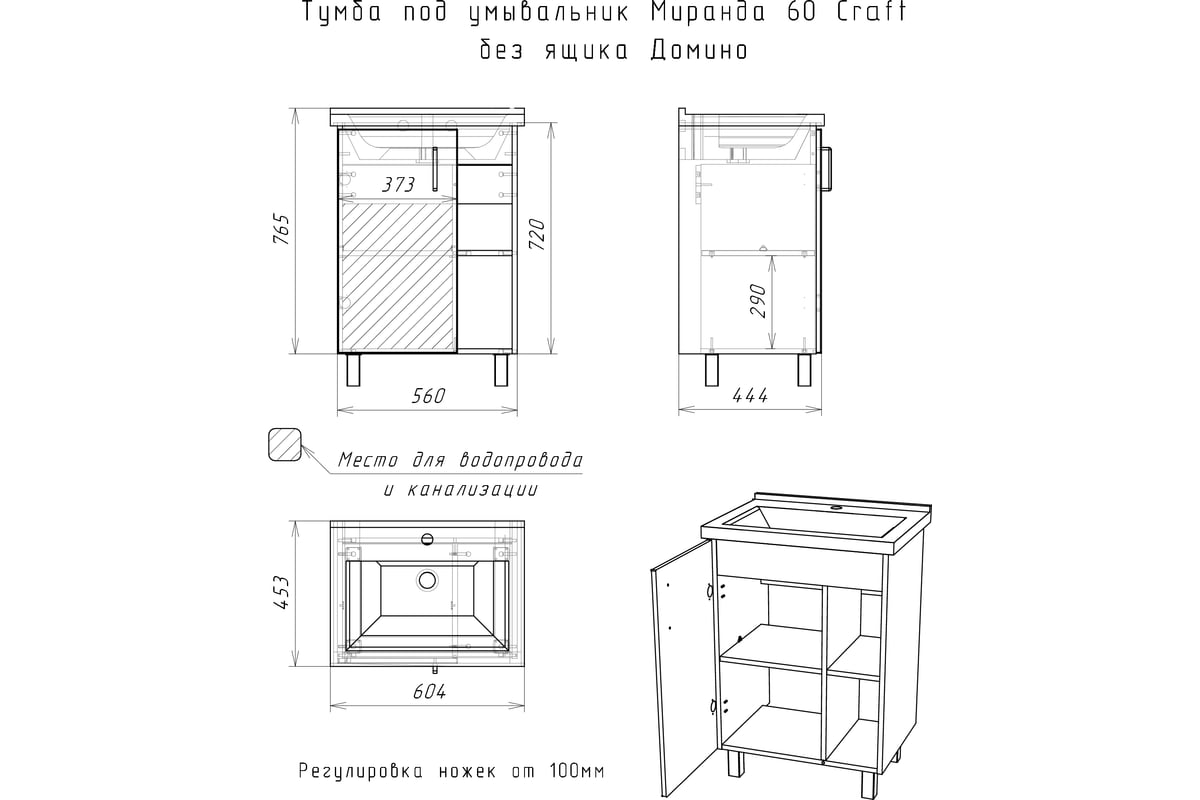 Тумба под умывальник Миранда 60 Craft
без ящика Домино

765

373

720

560

290

444

Место для водопровода
и канализации

453

604

Регулировка ножек от 100мм