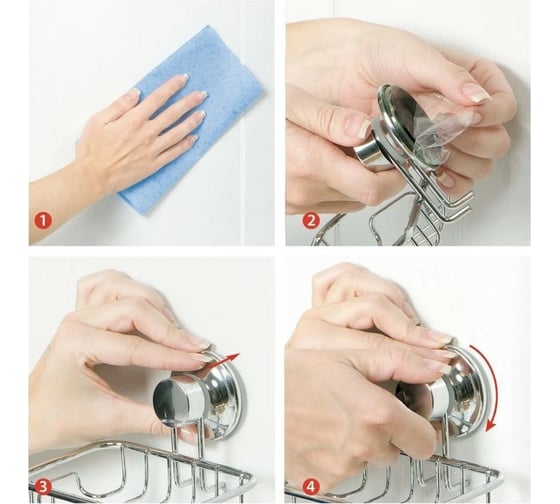 1
2
3
4