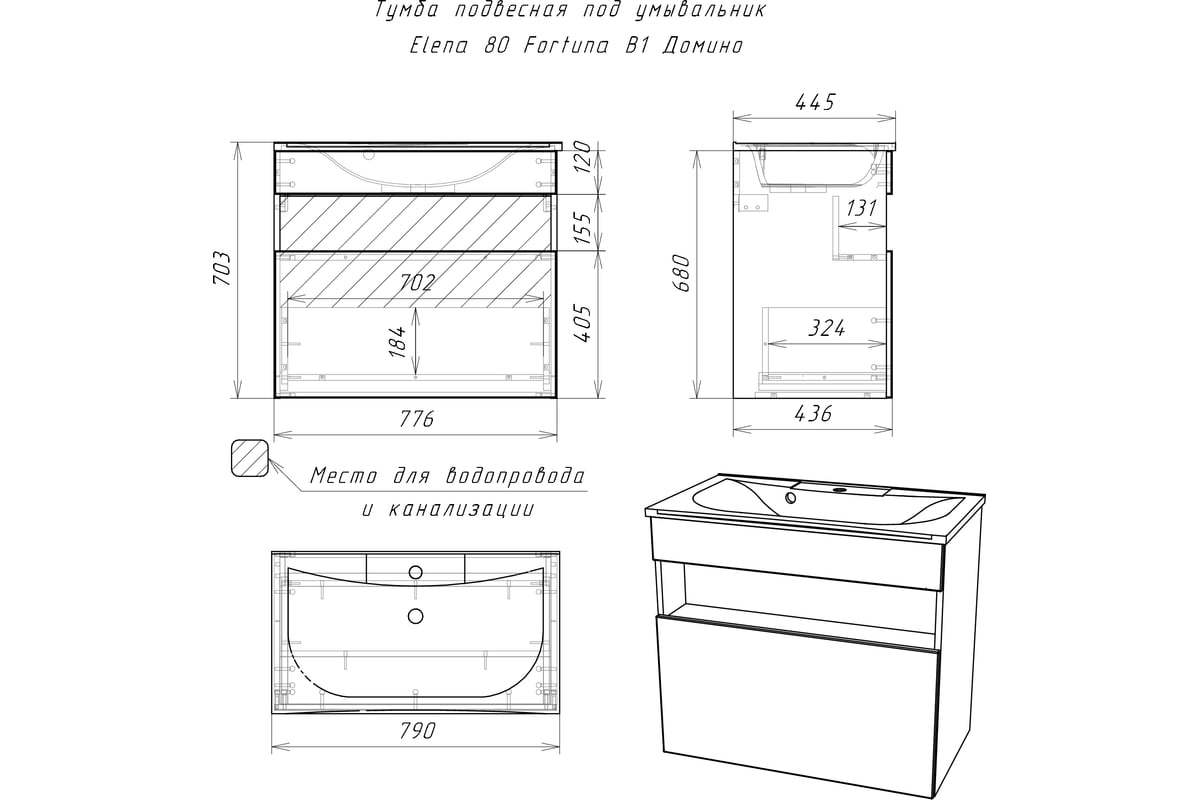 Тумба подвесная под умывальник
Elena 80 Fortuna B1 Домино

703
120
155
405
702
184
776

445
680
131
324
436

Место для водопровода
и канализации

790